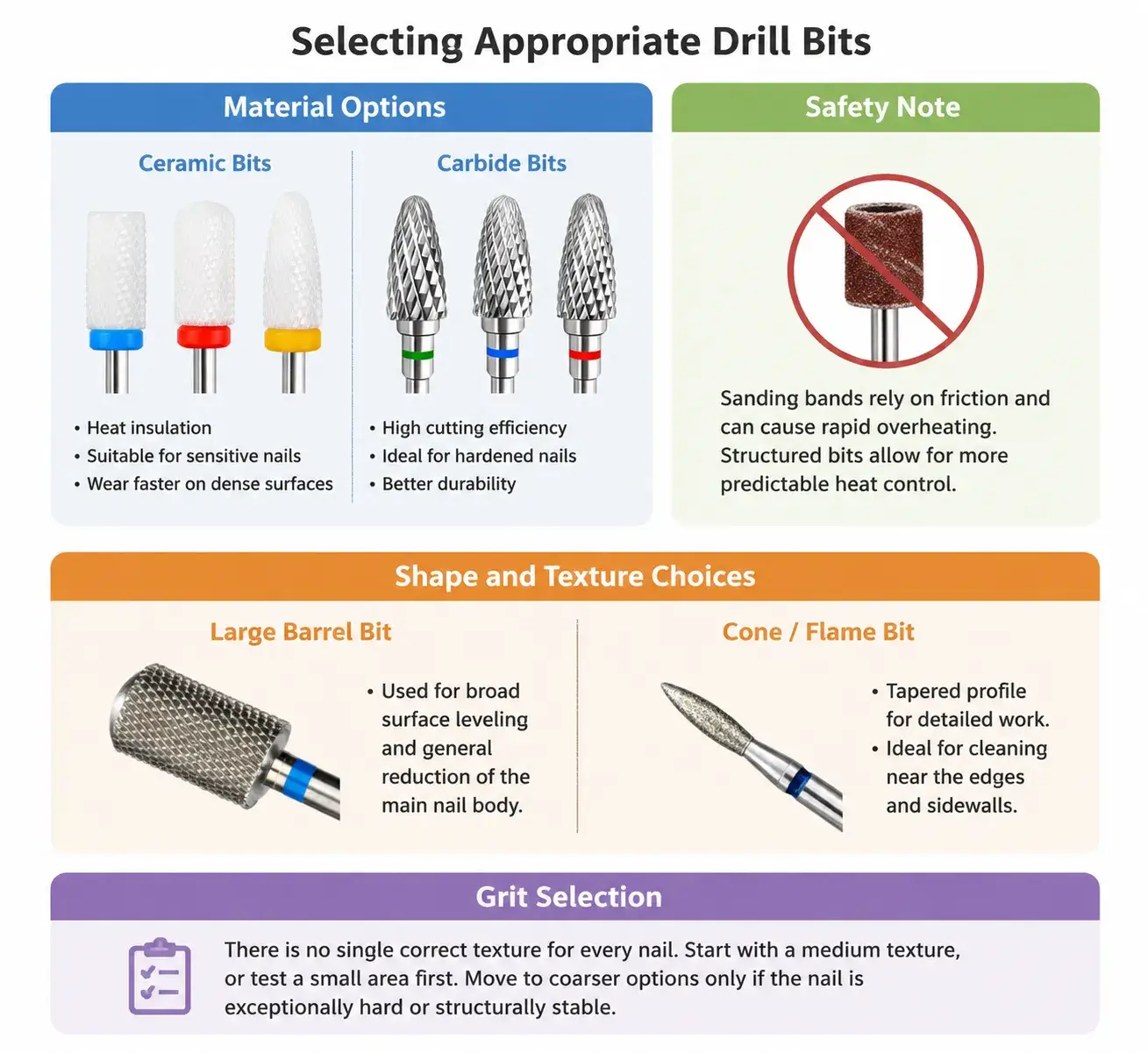 Selecting Appropriate Drill Bits

Material Options

Ceramic Bits

• Heat insulation
• Suitable for sensitive nails
• Wear faster on dense surfaces

Carbide Bits

• High cutting efficiency
• Ideal for hardened nails
• Better durability

Safety Note

Sanding bands rely on friction and can cause rapid overheating. Structured bits allow for more predictable heat control.

Shape and Texture Choices

Large Barrel Bit

• Used for broad surface leveling and general reduction of the main nail body.

Cone / Flame Bit

• Tapered profile for detailed work.
• Ideal for cleaning near the edges and sidewalls.

Grit Selection

There is no single correct texture for every nail. Start with a medium texture, or test a small area first. Move to coarser options only if the nail is exceptionally hard or structurally stable.