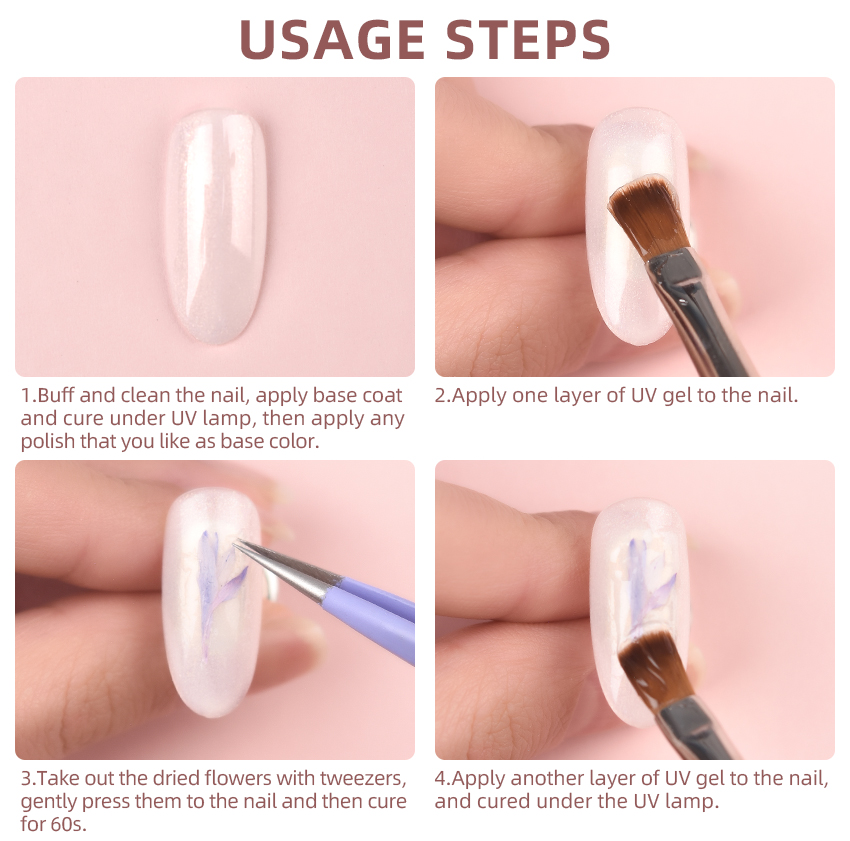 USAGE STEPS

1.Buff and clean the nail, apply base coat and cure under UV lamp, then apply any polish that you like as base color.

2.Apply one layer of UV gel to the nail.

3.Take out the dried flowers with tweezers, gently press them to the nail and then cure for 60s.

4.Apply another layer of UV gel to the nail, and cured under the UV lamp.