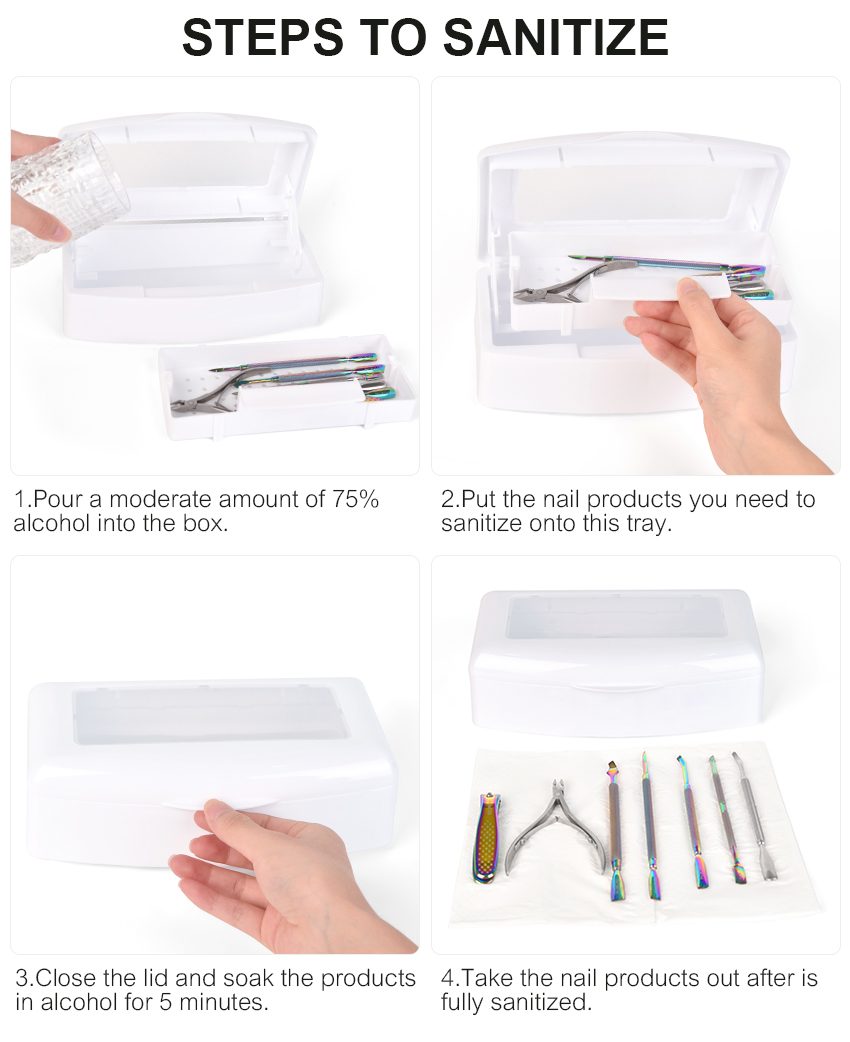 STEPS TO SANITIZE

1.Pour a moderate amount of 75% alcohol into the box.

2.Put the nail products you need to sanitize onto this tray.

3.Close the lid and soak the products in alcohol for 5 minutes.

4.Take the nail products out after is fully sanitized.