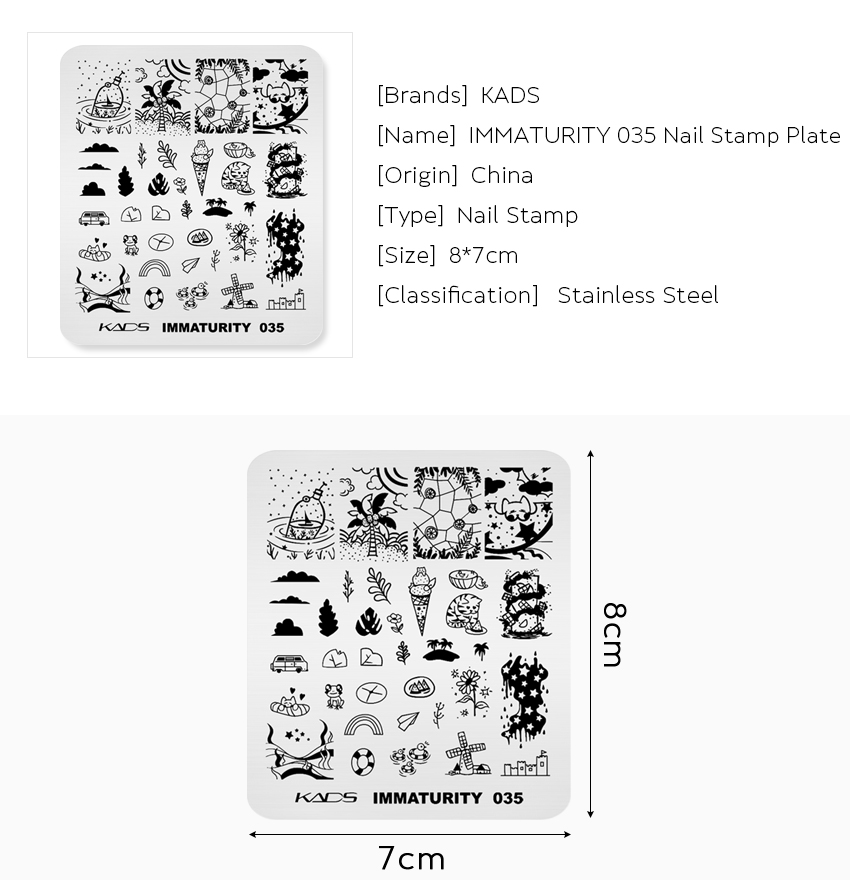 KADS IMMATURITY 035

[Brands] KADS
[Name] IMMATURITY 035 Nail Stamp Plate
[Origin] China
[Type] Nail Stamp
[Size] 8*7cm
[Classification] Stainless Steel

KADS IMMATURITY 035

8cm

7cm