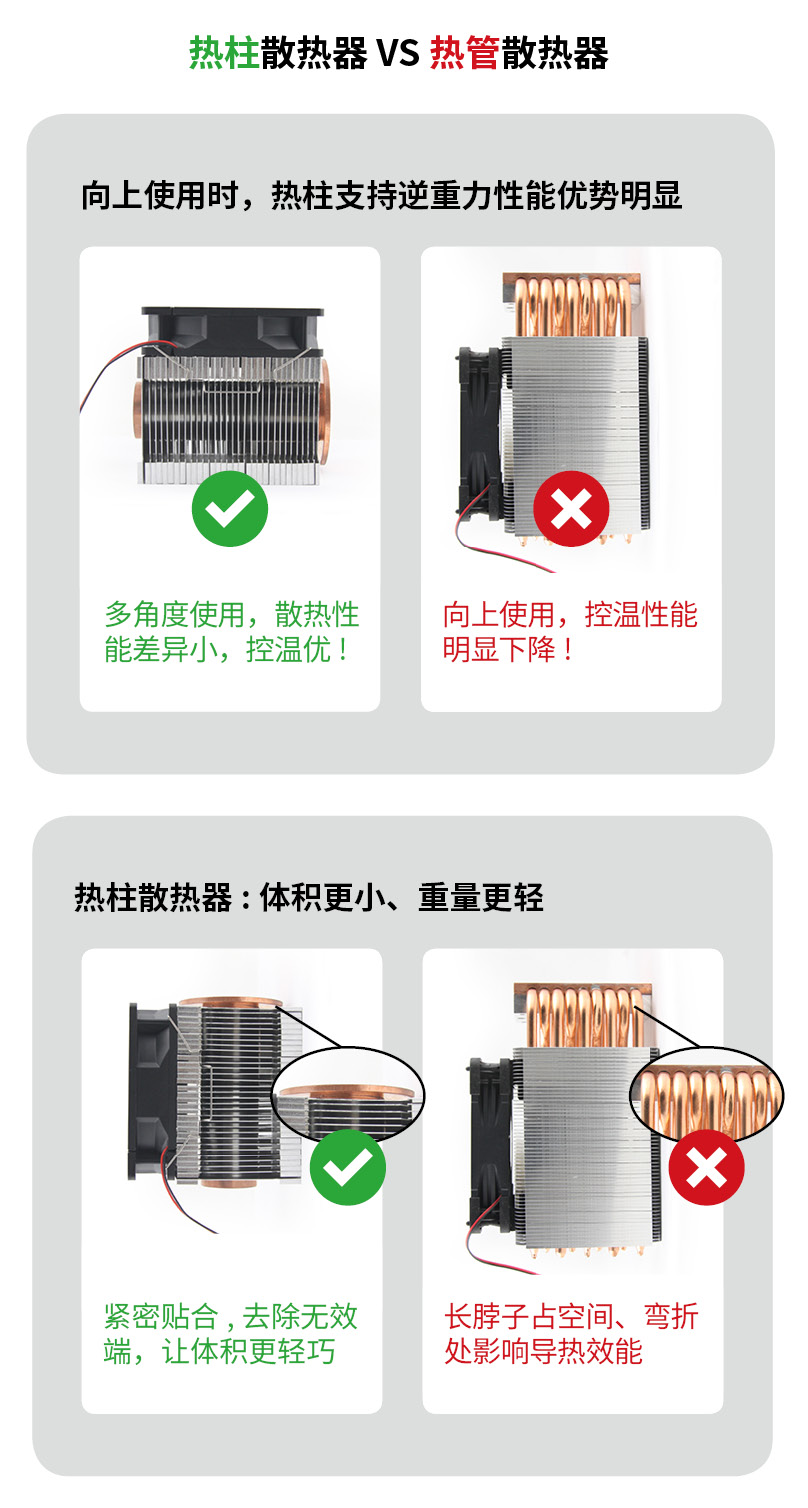 热柱散热器 VS 热管散热器

向上使用时，热柱支持逆重力性能优势明显

多角度使用，散热性能差异小，控温优！

向上使用，控温性能明显下降！

热柱散热器：体积更小、重量更轻

紧密贴合，去除无效端，让体积更轻巧

长脖子占空间、弯折处影响导热效能