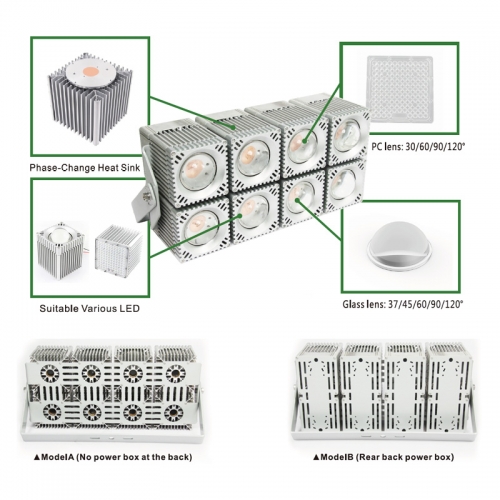 Phase-Change Heat Sink

PC lens: 30/60/90/120°

Suitable Various LED

Glass lens: 37/45/60/90/120°

▲ModelA (No power box at the back)

▲ModelB (Rear back power box)