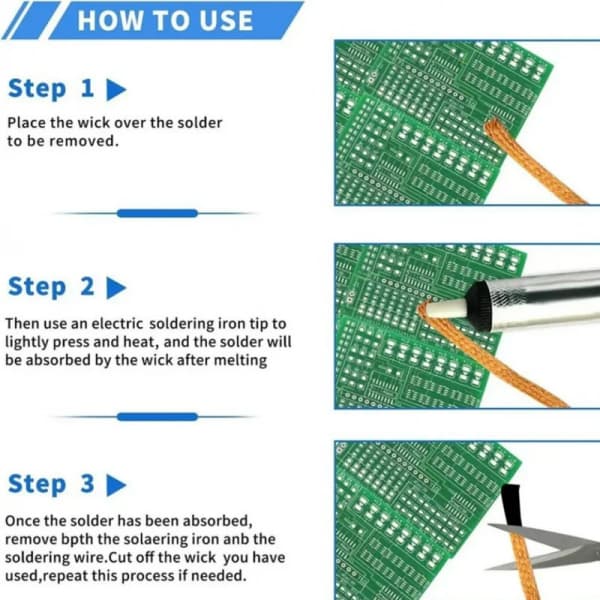 HOW TO USE

Step 1

Place the wick over the solder to be removed.

Step 2

Then use an electric soldering iron tip to lightly press and heat, and the solder will be absorbed by the wick after melting

Step 3

Once the solder has been absorbed, remove bpth the solaering iron anb the soldering wire.Cut off the wick you have used,repeat this process if needed.