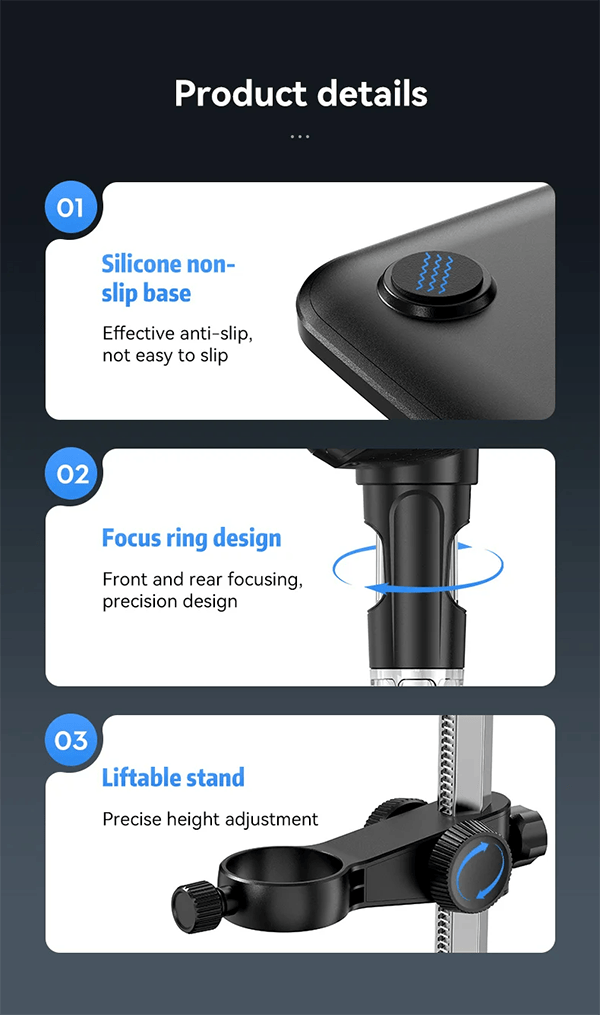 Product details

...

01

Silicone non-slip base

Effective anti-slip, not easy to slip

02

Focus ring design

Front and rear focusing, precision design

03

Liftable stand

Precise height adjustment