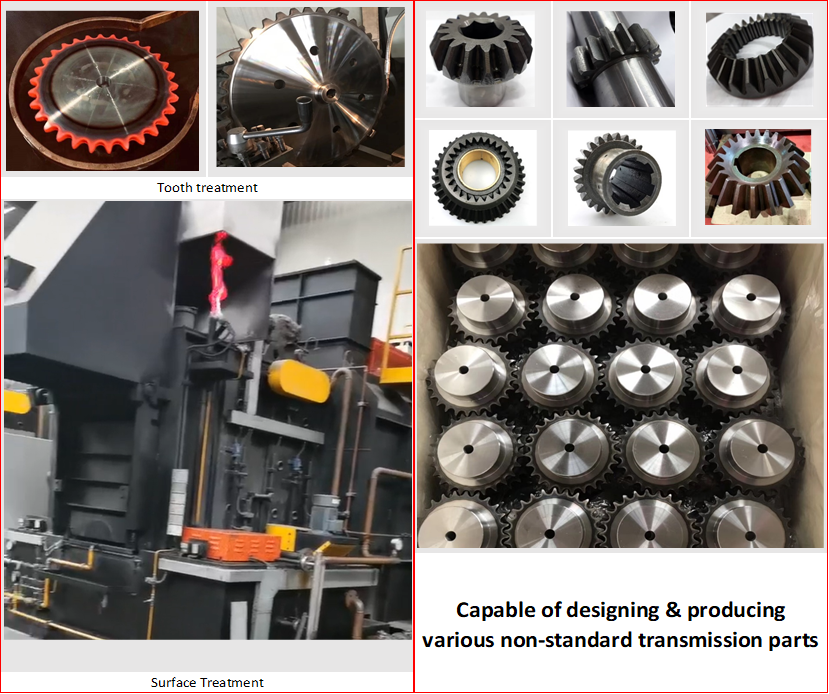 Tooth treatment

Surface Treatment

Capable of designing & producing various non-standard transmission parts