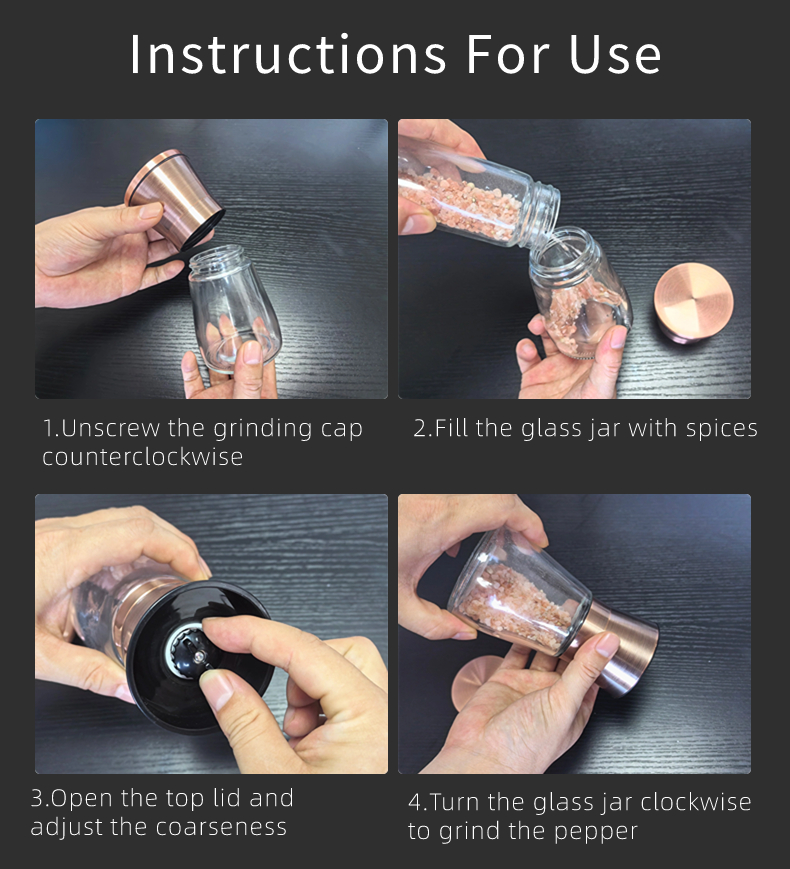 Instructions For Use

1.Unscrew the grinding cap counterclockwise

2.Fill the glass jar with spices

3.Open the top lid and adjust the coarseness

4.Turn the glass jar clockwise to grind the pepper