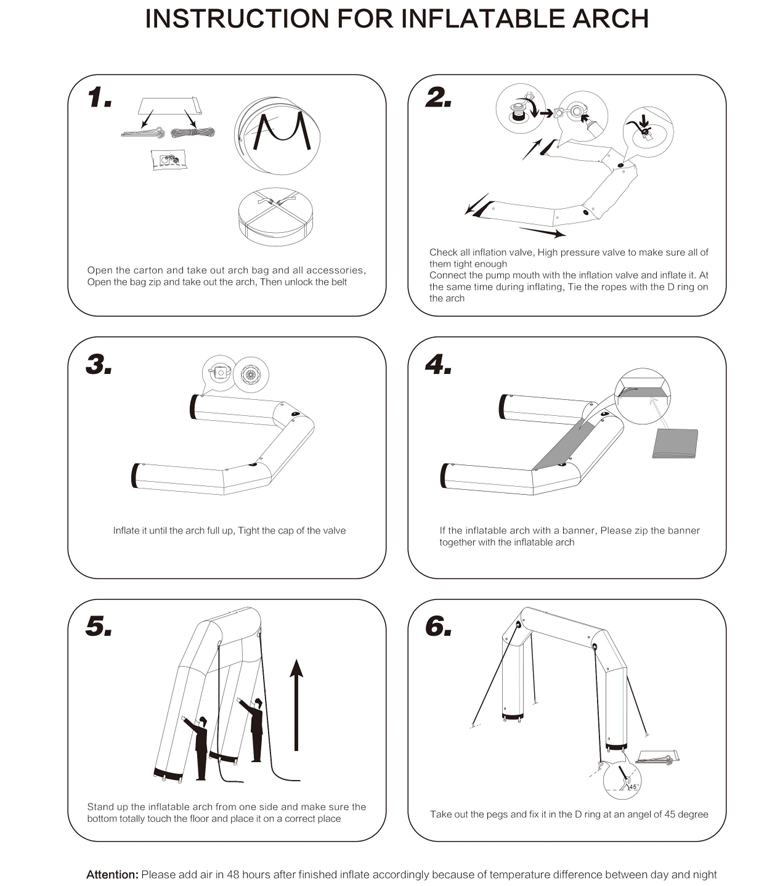 INSTRUCTION FOR INFLATABLE ARCH

1.

Open the carton and take out arch bag and all accessories, Open the bag zip and take out the arch, Then unlock the belt

2.

Check all inflation valve, High pressure valve to make sure all of them tight enough
Connect the pump mouth with the inflation valve and inflate it. At the same time during inflating, Tie the ropes with the D ring on the arch

3.

Inflate it until the arch full up, Tight the cap of the valve

4.

If the inflatable arch with a banner, Please zip the banner together with the inflatable arch

5.

Stand up the inflatable arch from one side and make sure the bottom totally touch the floor and place it on a correct place

6.

45°

Take out the pegs and fix it in the D ring at an angel of 45 degree

Attention: Please add air in 48 hours after finished inflate accordingly because of temperature difference between day and night