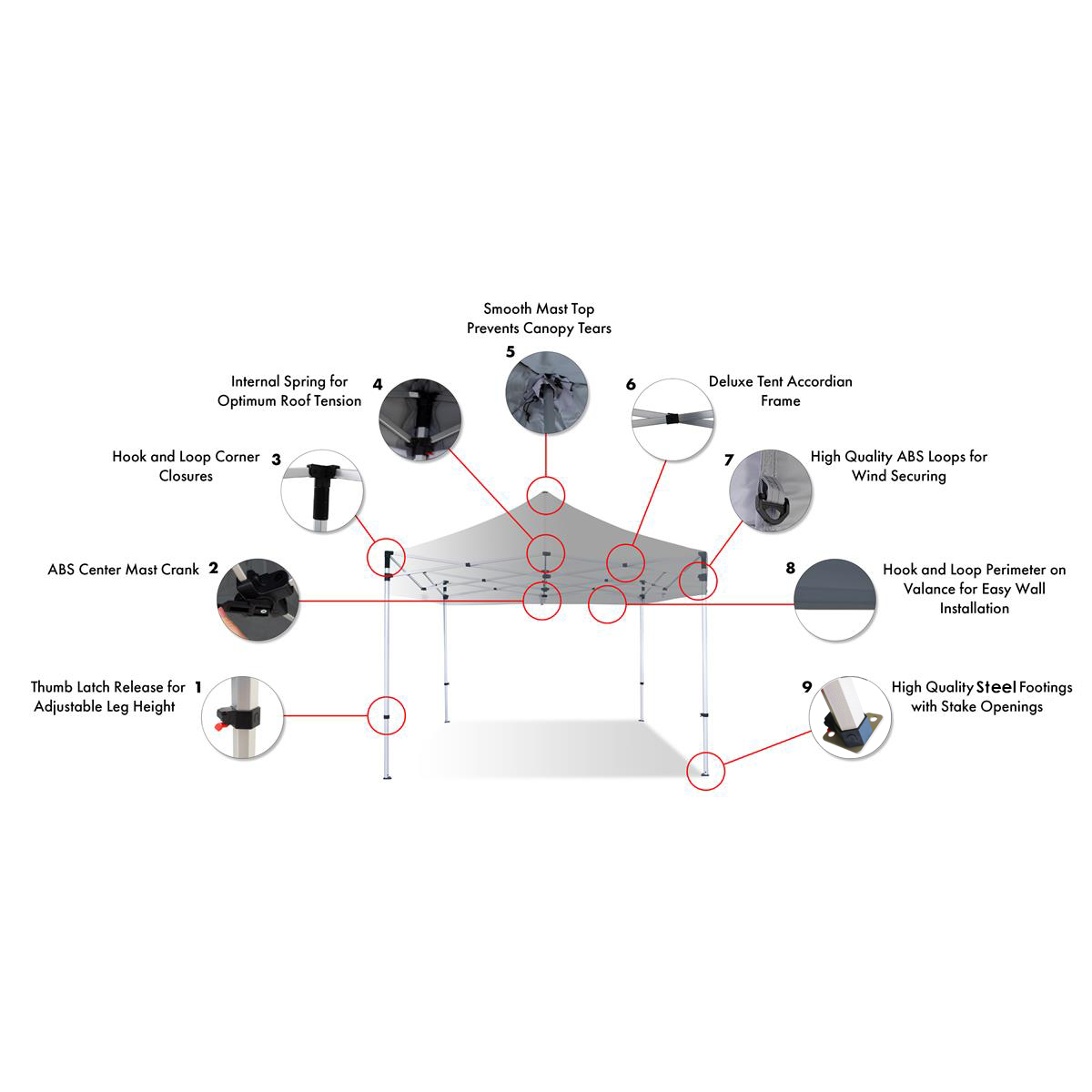 Smooth Mast Top Prevents Canopy Tears
5

Internal Spring for Optimum Roof Tension
4

6
Deluxe Tent Accordian Frame

Hook and Loop Corner Closures
3

7
High Quality ABS Loops for Wind Securing

ABS Center Mast Crank
2

8
Hook and Loop Perimeter on Valance for Easy Wall Installation

Thumb Latch Release for Adjustable Leg Height
1

9
High Quality Steel Footings with Stake Openings