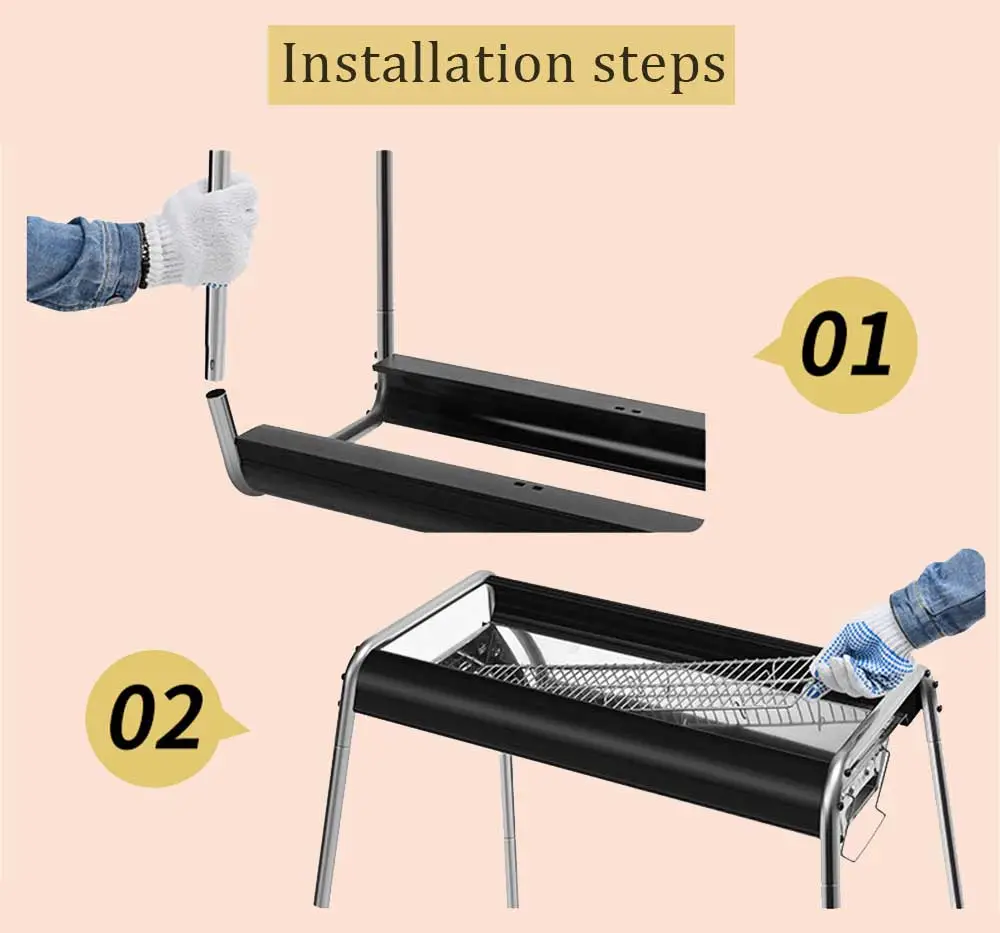 Installation steps

01

02