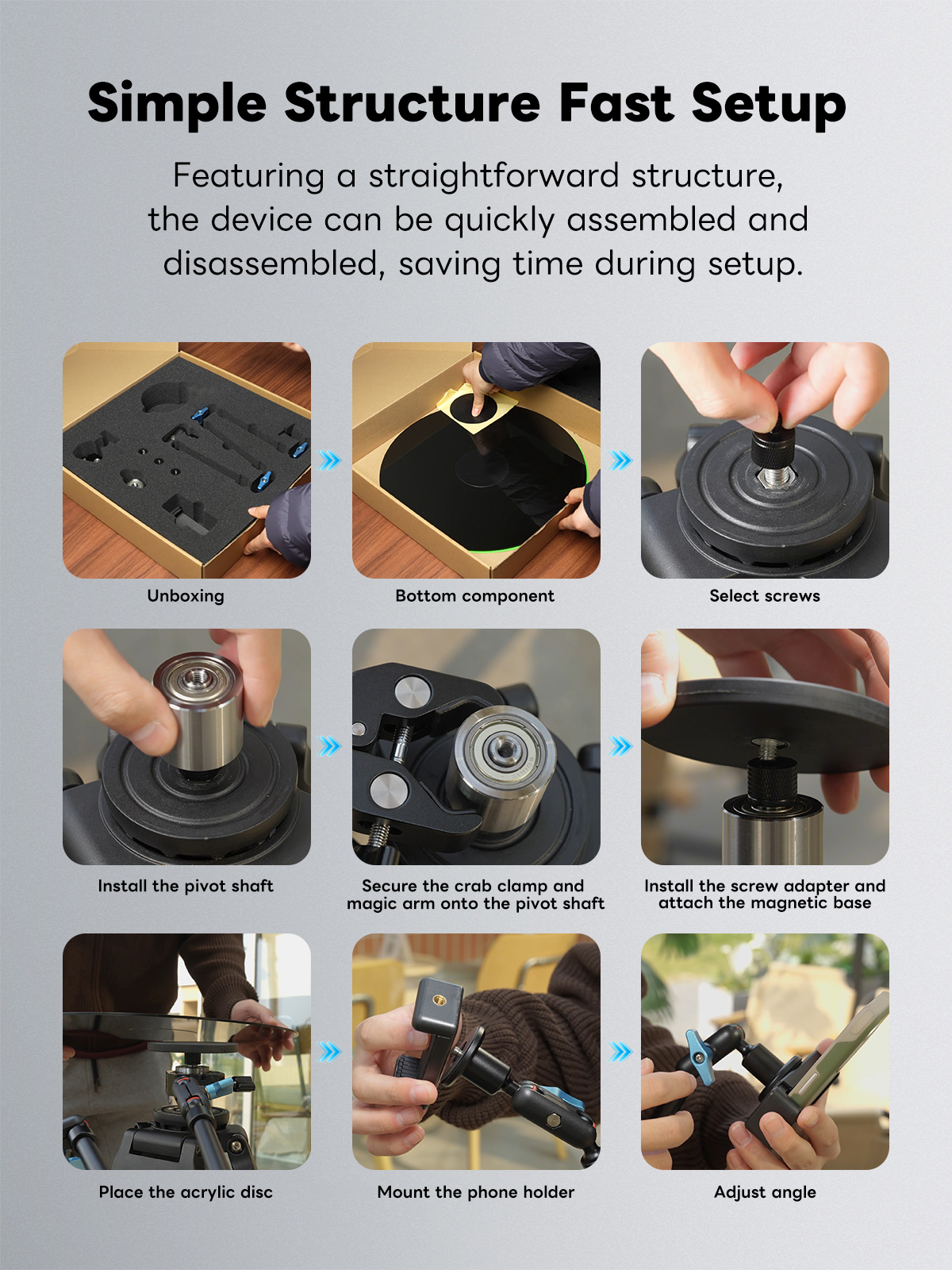 Simple Structure Fast Setup

Featuring a straightforward structure, the device can be quickly assembled and disassembled, saving time during setup.

Unboxing

Bottom component

Select screws

Install the pivot shaft

Secure the crab clamp and magic arm onto the pivot shaft

Install the screw adapter and attach the magnetic base

Place the acrylic disc

Mount the phone holder

Adjust angle