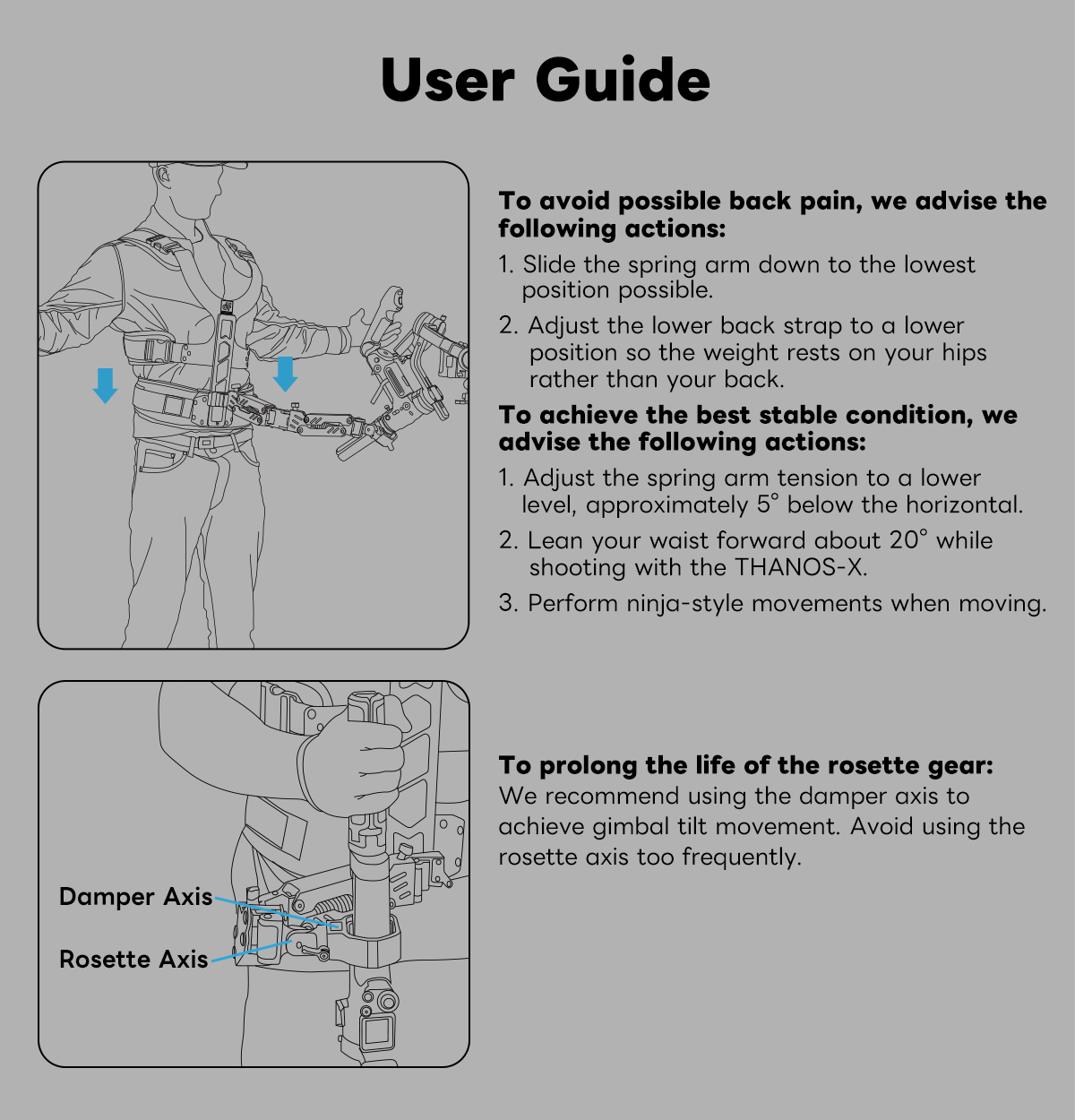 User Guide

To avoid possible back pain, we advise the following actions:

1. Slide the spring arm down to the lowest position possible.

2. Adjust the lower back strap to a lower position so the weight rests on your hips rather than your back.

To achieve the best stable condition, we advise the following actions:

1. Adjust the spring arm tension to a lower level, approximately 5° below the horizontal.

2. Lean your waist forward about 20° while shooting with the THANOS-X.

3. Perform ninja-style movements when moving.

Damper Axis

Rosette Axis

To prolong the life of the rosette gear:
We recommend using the damper axis to achieve gimbal tilt movement. Avoid using the rosette axis too frequently.