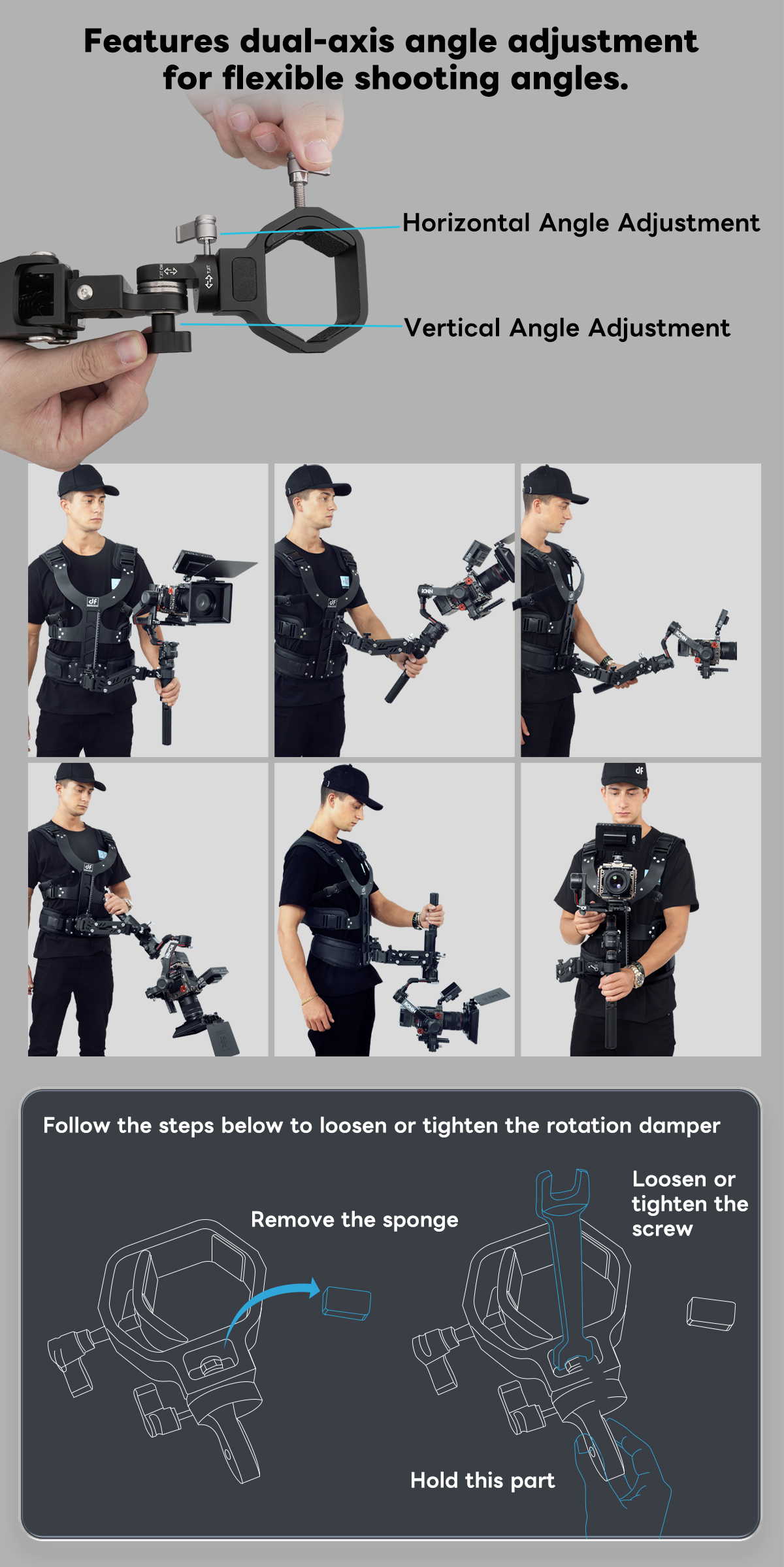 Features dual-axis angle adjustment for flexible shooting angles.

Horizontal Angle Adjustment

Vertical Angle Adjustment

Follow the steps below to loosen or tighten the rotation damper

Remove the sponge

Loosen or tighten the screw

Hold this part