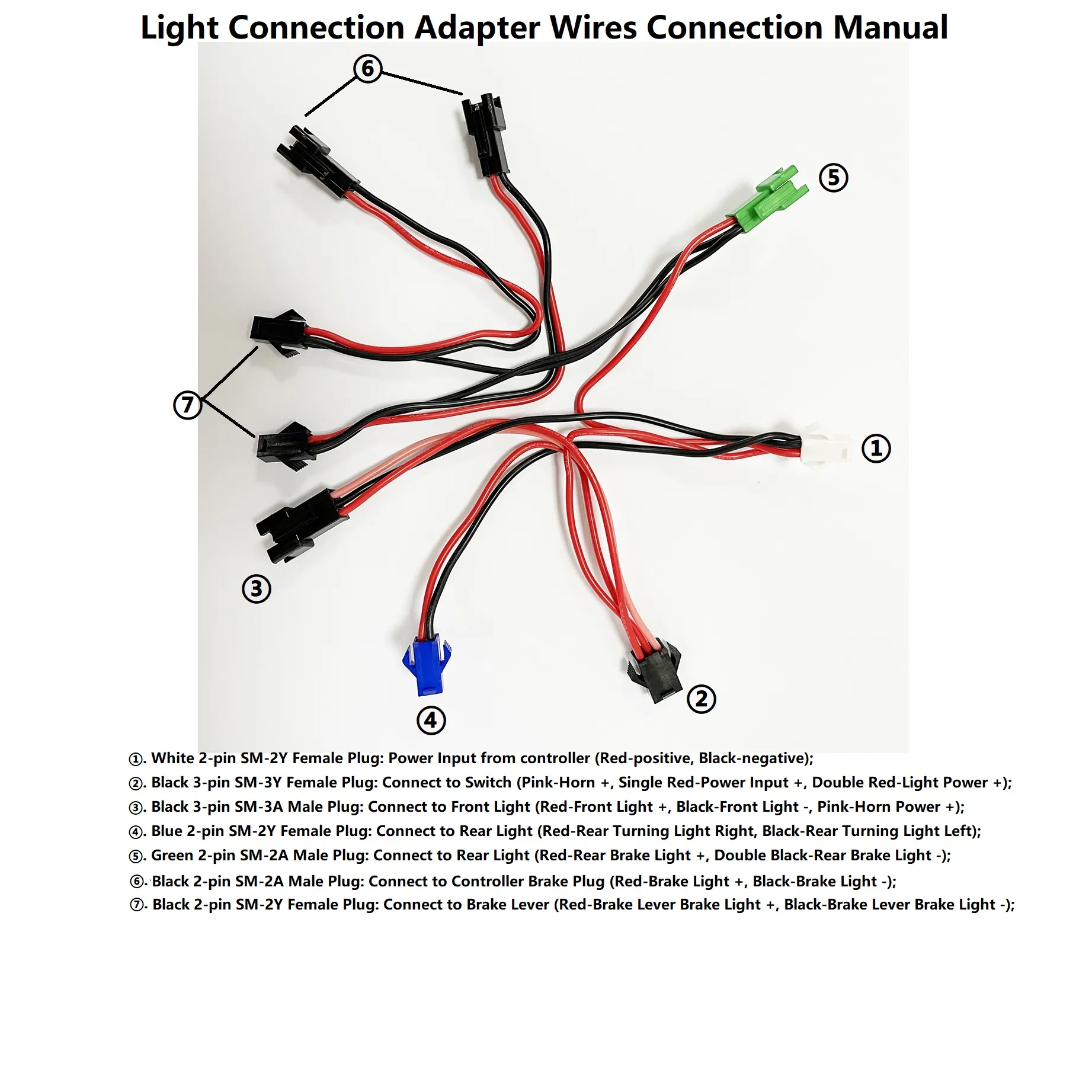 Light Connection Adapter Wires Connection Manual

⑥

⑤

⑦

①

③

④

②

①. White 2-pin SM-2Y Female Plug: Power Input from controller (Red-positive, Black-negative);

②. Black 3-pin SM-3Y Female Plug: Connect to Switch (Pink-Horn +, Single Red-Power Input +, Double Red-Light Power +);

③. Black 3-pin SM-3A Male Plug: Connect to Front Light (Red-Front Light +, Black-Front Light -, Pink-Horn Power +);

④. Blue 2-pin SM-2Y Female Plug: Connect to Rear Light (Red-Rear Turning Light Right, Black-Rear Turning Light Left);

⑤. Green 2-pin SM-2A Male Plug: Connect to Rear Light (Red-Rear Brake Light +, Double Black-Rear Brake Light -);

⑥. Black 2-pin SM-2A Male Plug: Connect to Controller Brake Plug (Red-Brake Light +, Black-Brake Light -);

⑦. Black 2-pin SM-2Y Female Plug: Connect to Brake Lever (Red-Brake Lever Brake Light +, Black-Brake Lever Brake Light -);