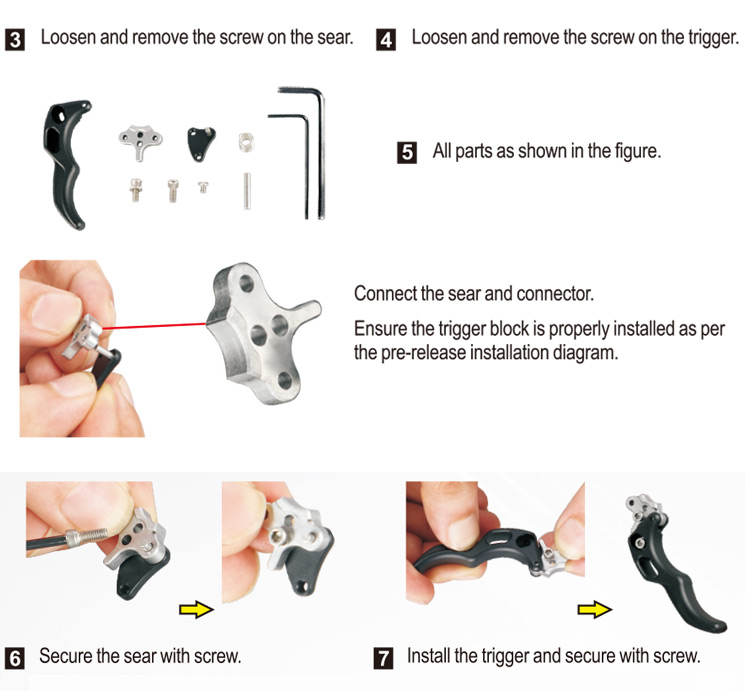 3 Loosen and remove the screw on the sear.

4 Loosen and remove the screw on the trigger.

5 All parts as shown in the figure.

Connect the sear and connector.

Ensure the trigger block is properly installed as per the pre-release installation diagram.

6 Secure the sear with screw.

7 Install the trigger and secure with screw.