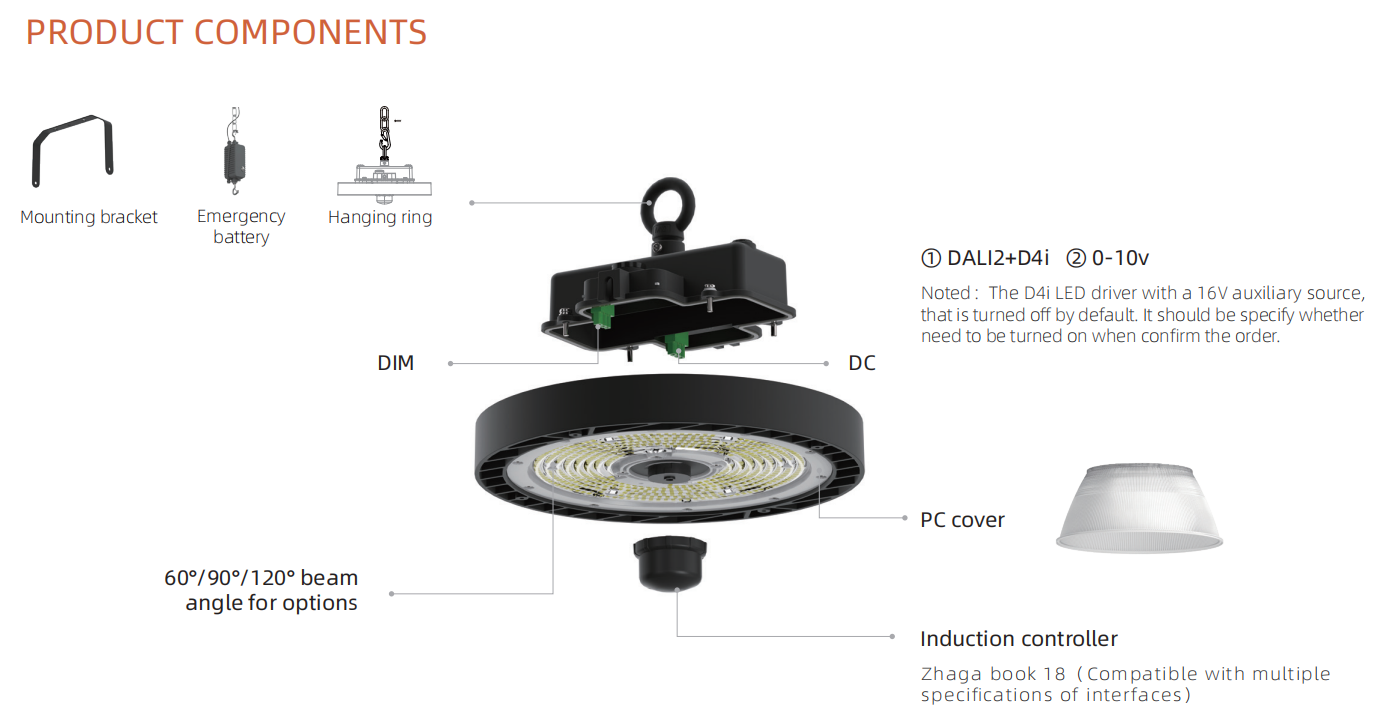 PRODUCT COMPONENTS

Mounting bracket

Emergency battery

Hanging ring

① DALI2+D4i ② 0-10v

Noted : The D4i LED driver with a 16V auxiliary source, that is turned off by default. It should be specify whether need to be turned on when confirm the order.

DIM

DC

PC cover

60°/90°/120° beam angle for options

Induction controller

Zhaga book 18（Compatible with multiple specifications of interfaces）