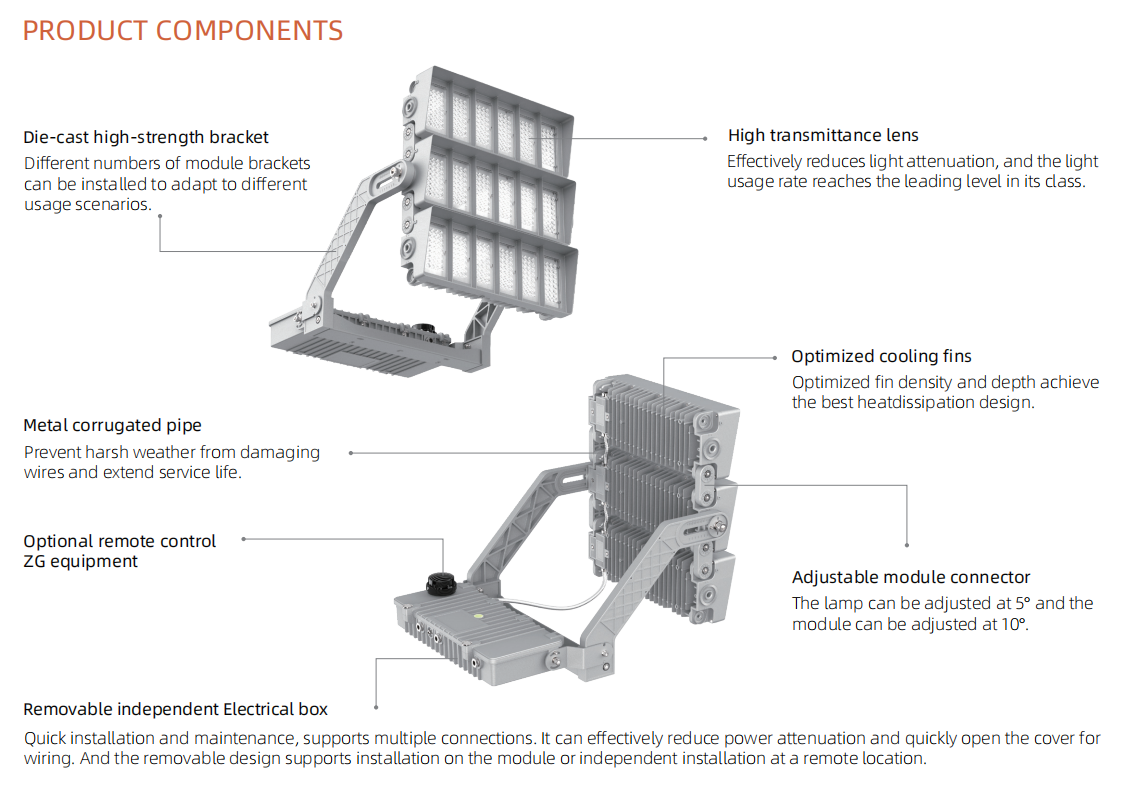 PRODUCT COMPONENTS

Die-cast high-strength bracket
Different numbers of module brackets can be installed to adapt to different usage scenarios.

High transmittance lens
Effectively reduces light attenuation, and the light usage rate reaches the leading level in its class.

Optimized cooling fins
Optimized fin density and depth achieve the best heatdissipation design.

Metal corrugated pipe
Prevent harsh weather from damaging wires and extend service life.

Optional remote control ZG equipment

Adjustable module connector
The lamp can be adjusted at 5° and the module can be adjusted at 10°.

Removable independent Electrical box
Quick installation and maintenance, supports multiple connections. It can effectively reduce power attenuation and quickly open the cover for wiring. And the removable design supports installation on the module or independent installation at a remote location.