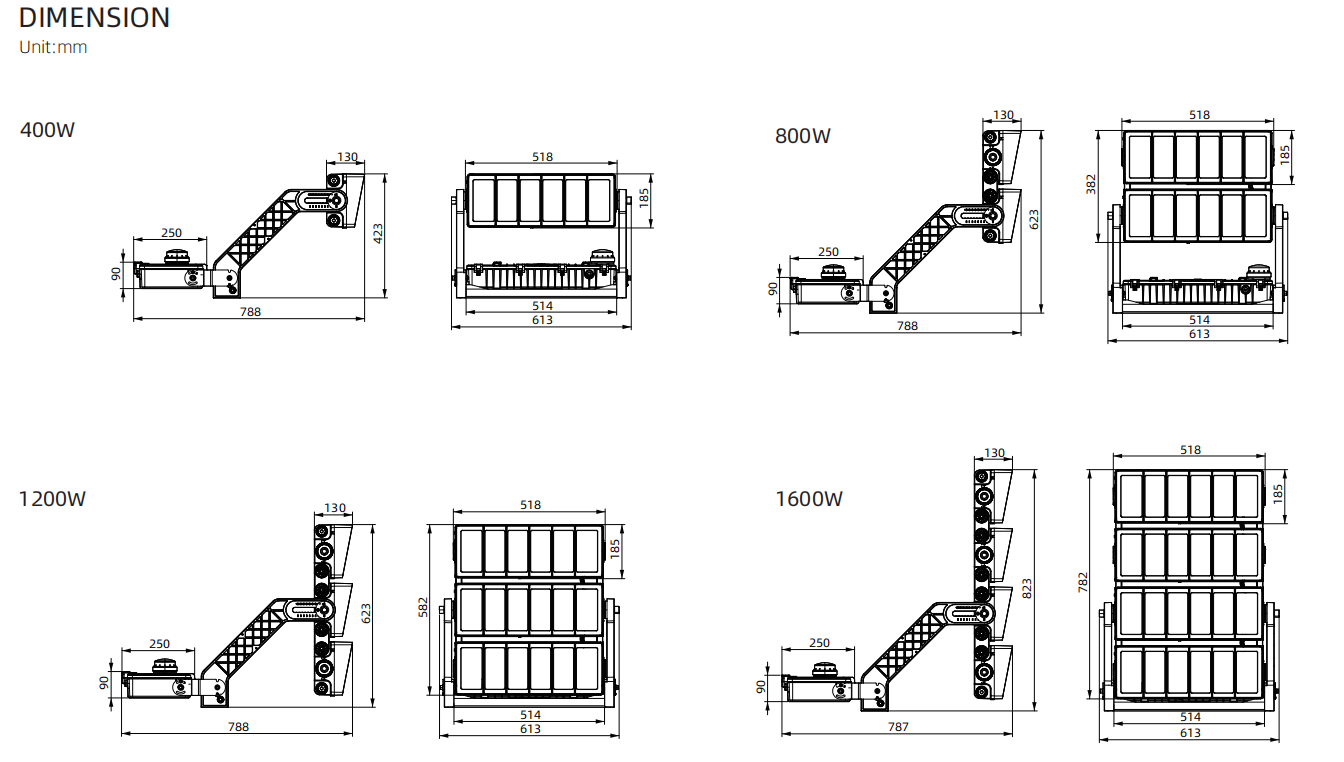 DIMENSION
Unit:mm

400W

130
250
90
423
788
518
185
514
613

800W

130
250
90
623
788
518
185
382
514
613

1200W

130
250
90
623
788
518
185
582
514
613

1600W

130
250
90
823
787
518
185
782
514
613