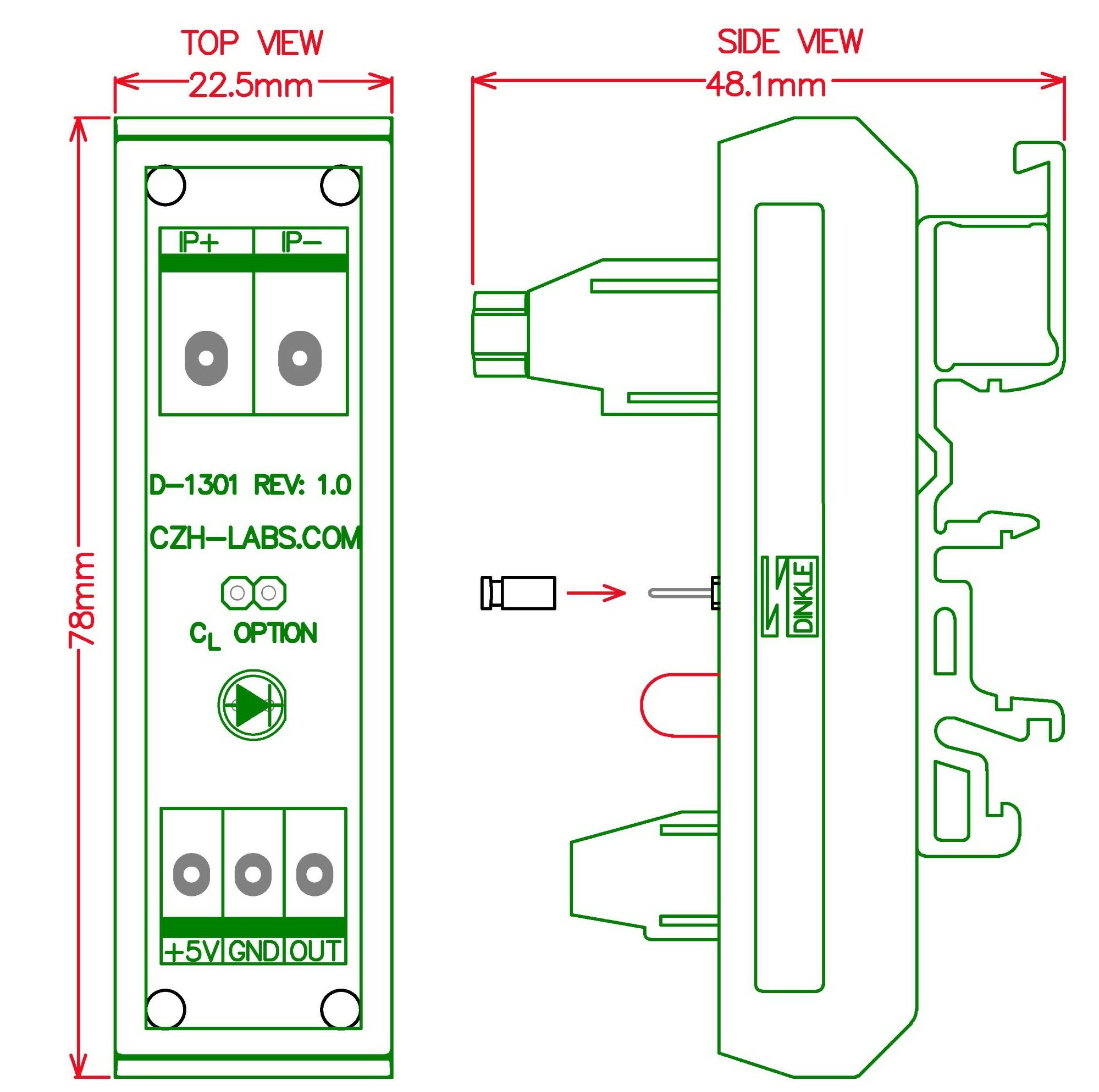 TOP VIEW

22.5mm

78mm

IP+ IP−

D−1301 REV: 1.0

CZH−LABS.COM

$C_L$ OPTION

+5V GND OUT

SIDE VIEW

48.1mm

DINKLE