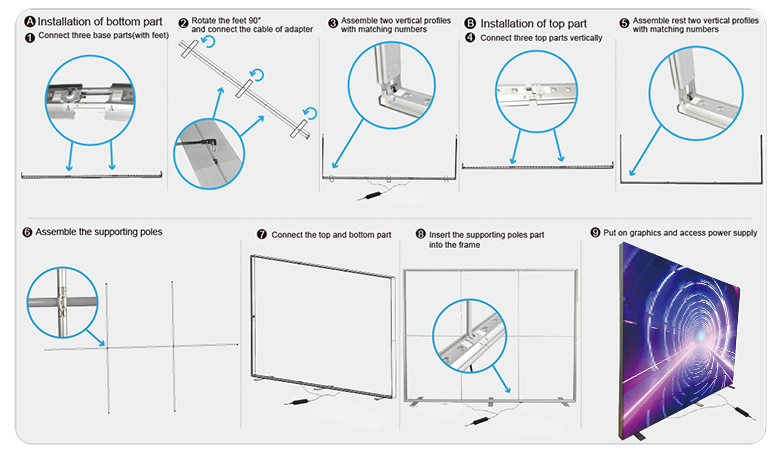 A Installation of bottom part
1 Connect three base parts(with feet)

2 Rotate the feet 90°
and connect the cable of adapter

3 Assemble two vertical profiles with matching numbers

B Installation of top part
4 Connect three top parts vertically

5 Assemble rest two vertical profiles with matching numbers

6 Assemble the supporting poles

7 Connect the top and bottom part

8 Insert the supporting poles part into the frame

9 Put on graphics and access power supply