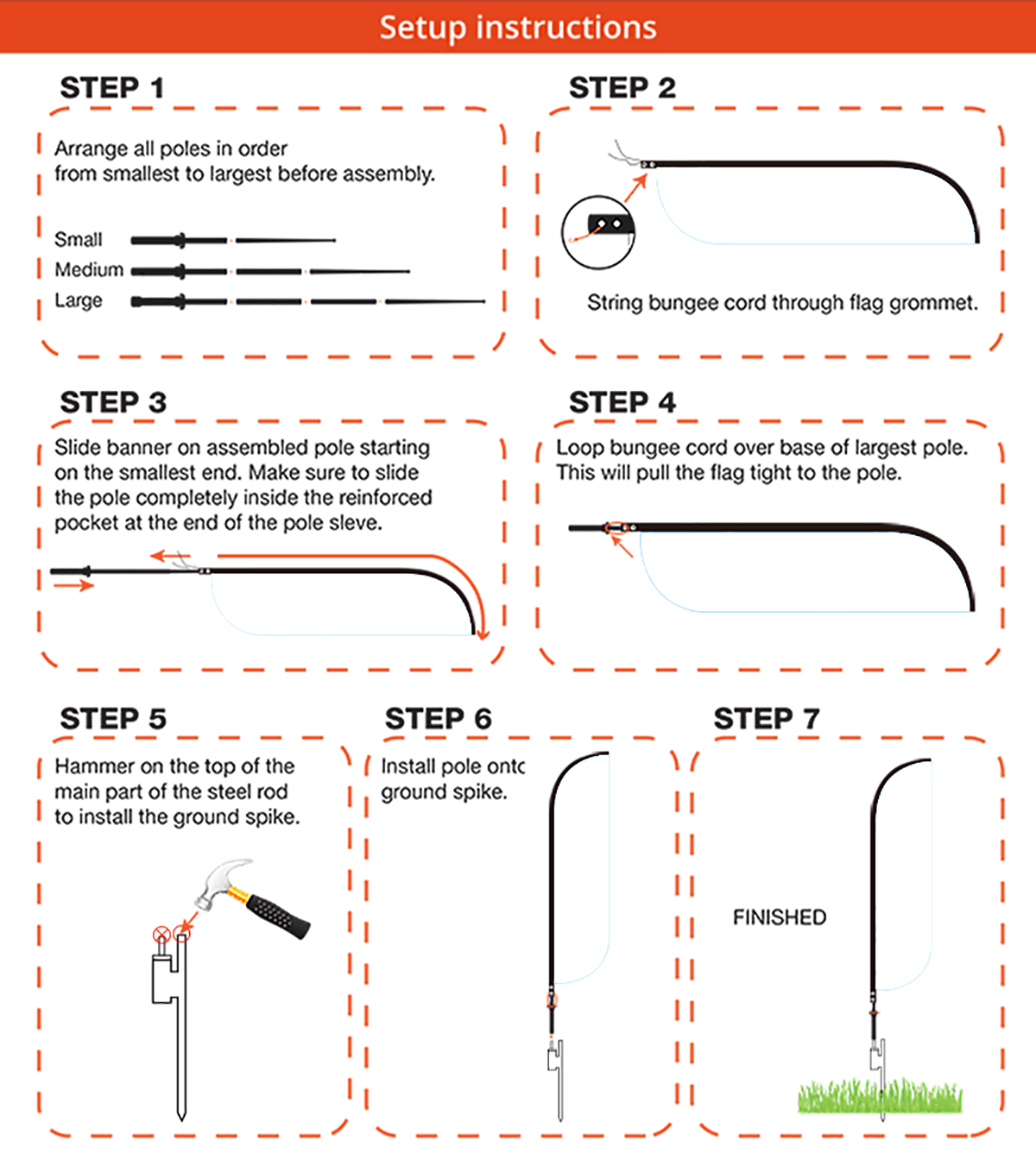 Setup instructions

STEP 1

Arrange all poles in order from smallest to largest before assembly.

Small
Medium
Large

STEP 2

String bungee cord through flag grommet.

STEP 3

Slide banner on assembled pole starting on the smallest end. Make sure to slide the pole completely inside the reinforced pocket at the end of the pole sleve.

STEP 4

Loop bungee cord over base of largest pole. This will pull the flag tight to the pole.

STEP 5

Hammer on the top of the main part of the steel rod to install the ground spike.

STEP 6

Install pole ontc ground spike.

STEP 7

FINISHED