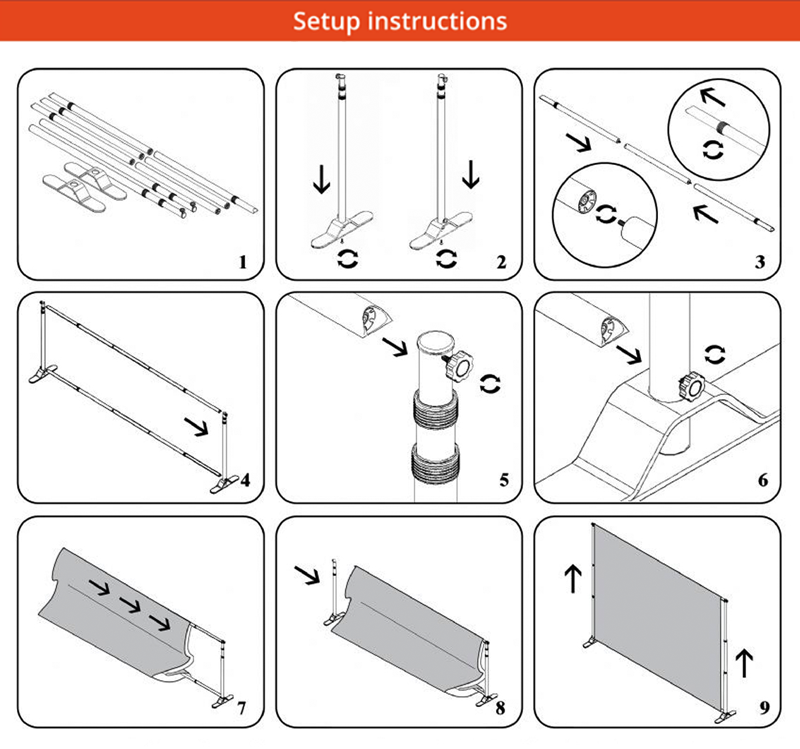 Setup instructions

1

2

3

4

5

6

7

8

9