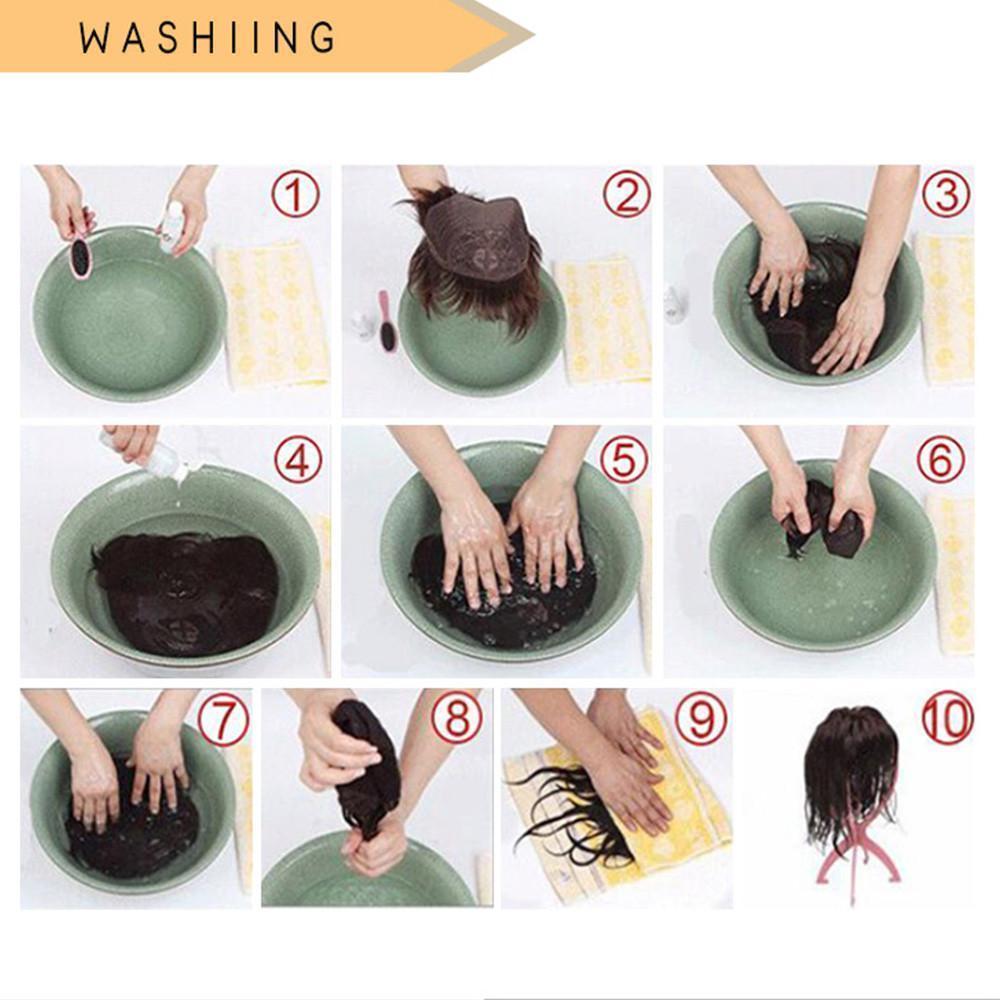 WASHIING

①

②

③

④

⑤

⑥

⑦

⑧

⑨

⑩