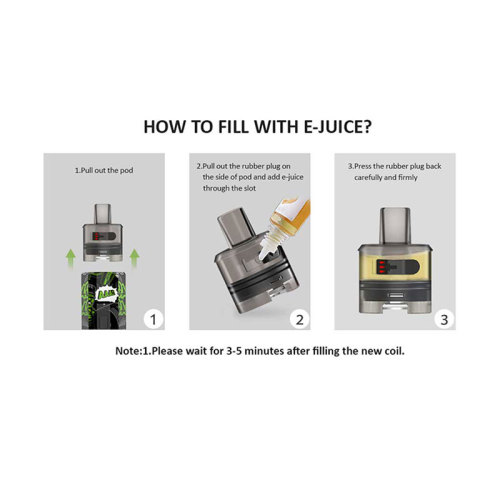 HOW TO FILL WITH E-JUICE?

1.Pull out the pod

1

2.Pull out the rubber plug on the side of pod and add e-juice through the slot

2

3.Press the rubber plug back carefully and firmly

3

Note:1.Please wait for 3-5 minutes after filling the new coil.