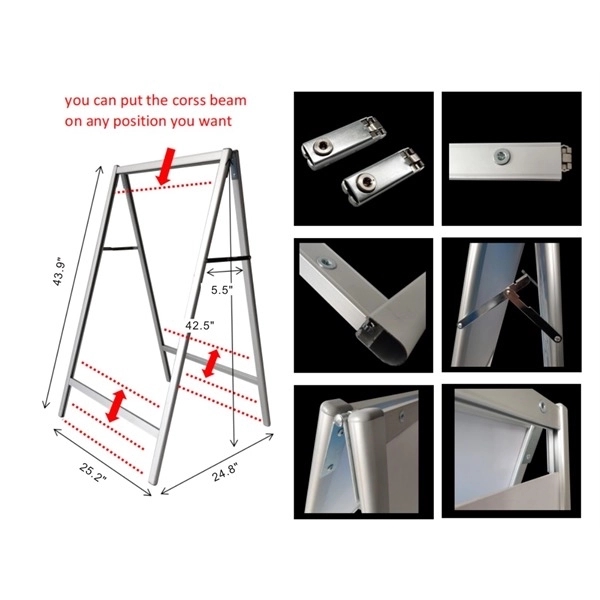 you can put the corss beam on any position you want

43.9"

5.5"

42.5"

25.2"

24.8"