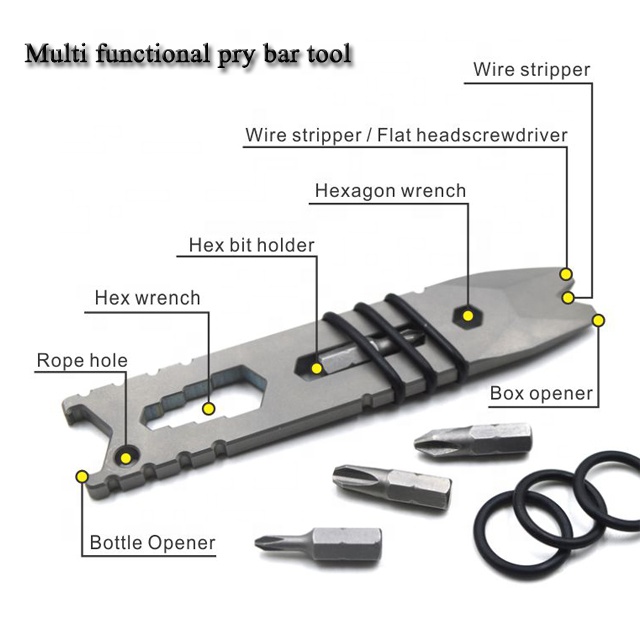 Multi functional pry bar tool

Wire stripper

Wire stripper / Flat headscrewdriver

Hexagon wrench

Hex bit holder

Hex wrench

Rope hole

Box opener

Bottle Opener