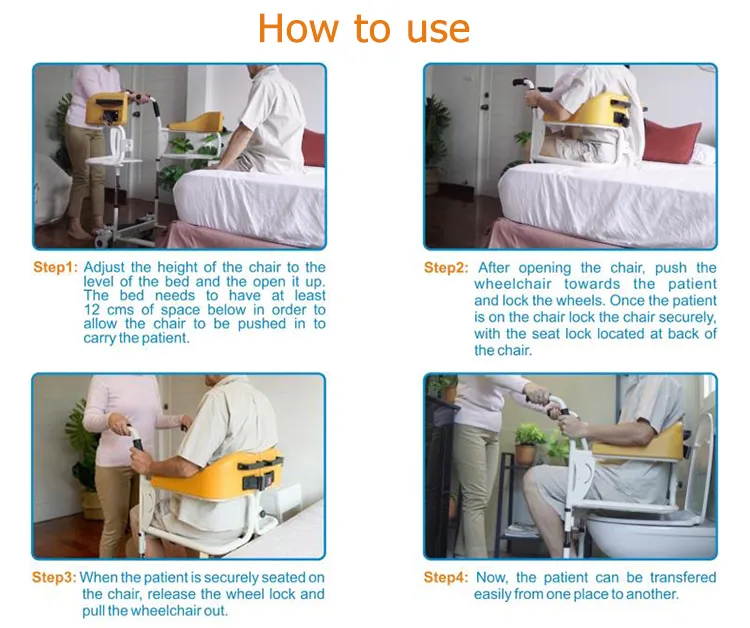 How to use

Step1: Adjust the height of the chair to the level of the bed and the open it up. The bed needs to have at least 12 cms of space below in order to allow the chair to be pushed in to carry the patient.

Step2: After opening the chair, push the wheelchair towards the patient and lock the wheels. Once the patient is on the chair lock the chair securely, with the seat lock located at back of the chair.

Step3: When the patient is securely seated on the chair, release the wheel lock and pull the wheelchair out.

Step4: Now, the patient can be transfered easily from one place to another.