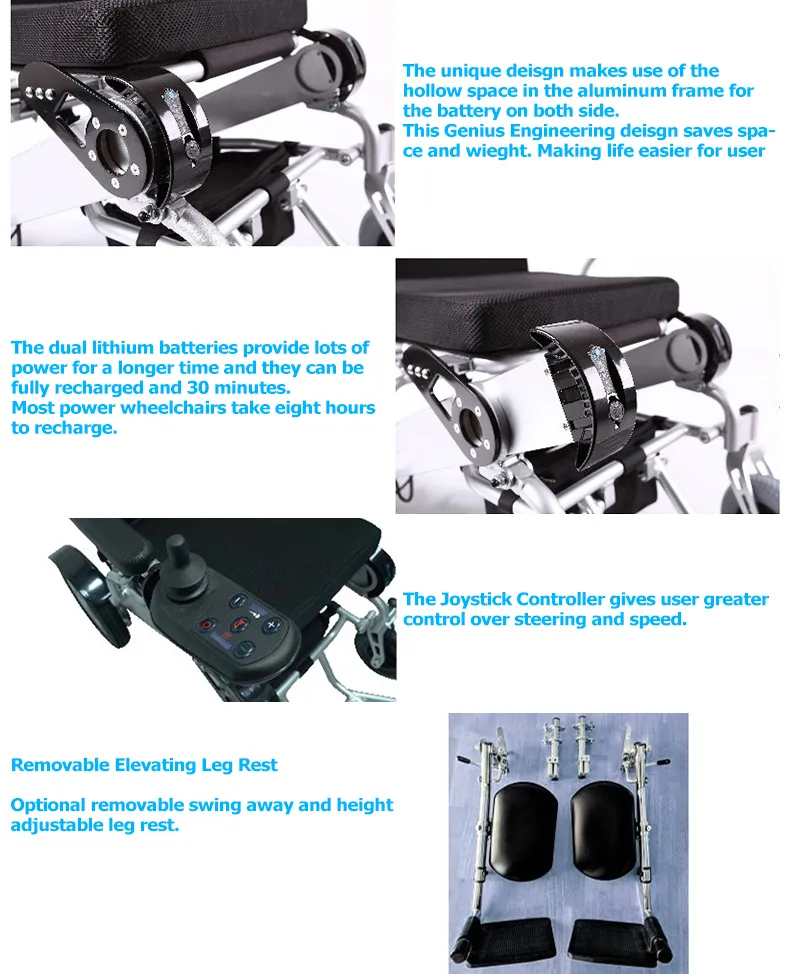 The unique deisgn makes use of the hollow space in the aluminum frame for the battery on both side.
This Genius Engineering deisgn saves space and wieght. Making life easier for user

The dual lithium batteries provide lots of power for a longer time and they can be fully recharged and 30 minutes.
Most power wheelchairs take eight hours to recharge.

The Joystick Controller gives user greater control over steering and speed.

Removable Elevating Leg Rest

Optional removable swing away and height adjustable leg rest.