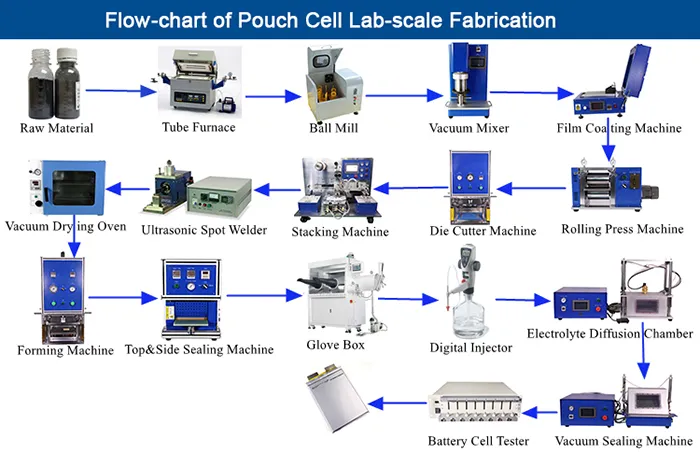 Flow-chart of Pouch Cell Lab-scale Fabrication

Raw Material

Tube Furnace

Ball Mill

Vacuum Mixer

Film Coating Machine

Rolling Press Machine

Die Cutter Machine

Stacking Machine

Ultrasonic Spot Welder

Vacuum Drying Oven

Forming Machine

Top&Side Sealing Machine

Glove Box

Digital Injector

Electrolyte Diffusion Chamber

Vacuum Sealing Machine

Battery Cell Tester