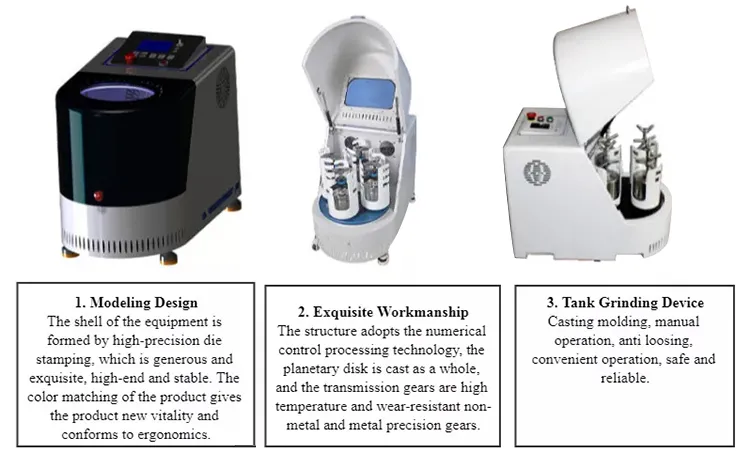 1. Modeling Design
The shell of the equipment is formed by high-precision die stamping, which is generous and exquisite, high-end and stable. The color matching of the product gives the product new vitality and conforms to ergonomics.

2. Exquisite Workmanship
The structure adopts the numerical control processing technology, the planetary disk is cast as a whole, and the transmission gears are high temperature and wear-resistant non-metal and metal precision gears.

3. Tank Grinding Device
Casting molding, manual operation, anti loosing, convenient operation, safe and reliable.