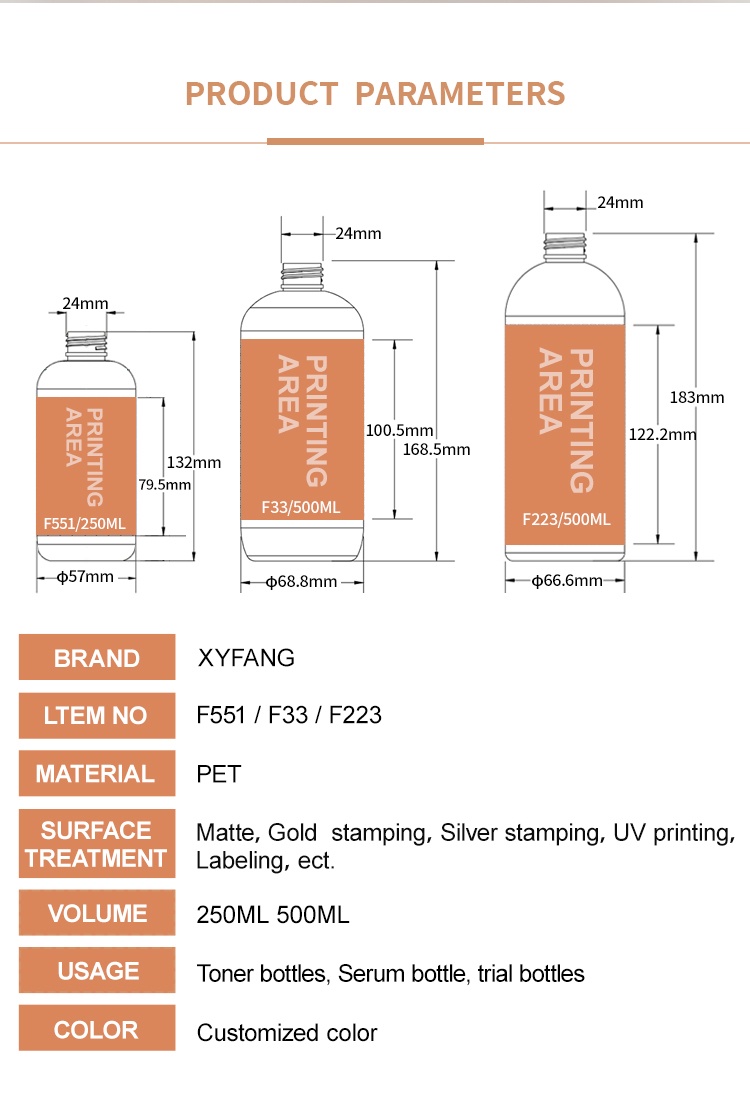 PRODUCT PARAMETERS

24mm

PRINTING AREA

F551/250ML

79.5mm

132mm

ϕ57mm

24mm

PRINTING AREA

F33/500ML

100.5mm

168.5mm

ϕ68.8mm

24mm

PRINTING AREA

F223/500ML

122.2mm

183mm

ϕ66.6mm

| BRAND | XYFANG |
|---|---|
| LTEM NO | F551 / F33 / F223 |
| MATERIAL | PET |
| SURFACE TREATMENT | Matte, Gold stamping, Silver stamping, UV printing, Labeling, ect. |
| VOLUME | 250ML 500ML |
| USAGE | Toner bottles, Serum bottle, trial bottles |
| COLOR | Customized color |