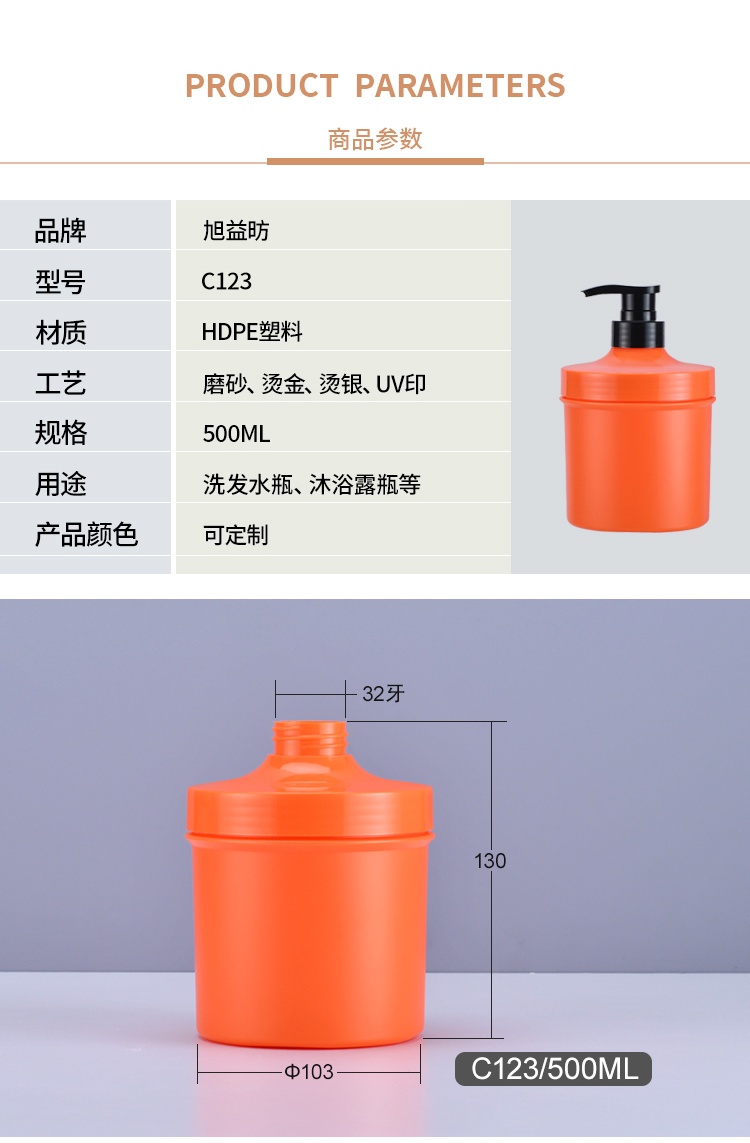 PRODUCT PARAMETERS

商品参数

| 品牌 | 旭益昉 |
|---|---|
| 型号 | C123 |
| 材质 | HDPE塑料 |
| 工艺 | 磨砂、烫金、烫银、UV印 |
| 规格 | 500ML |
| 用途 | 洗发水瓶、沐浴露瓶等 |
| 产品颜色 | 可定制 |

32牙

130

Φ103

C123/500ML