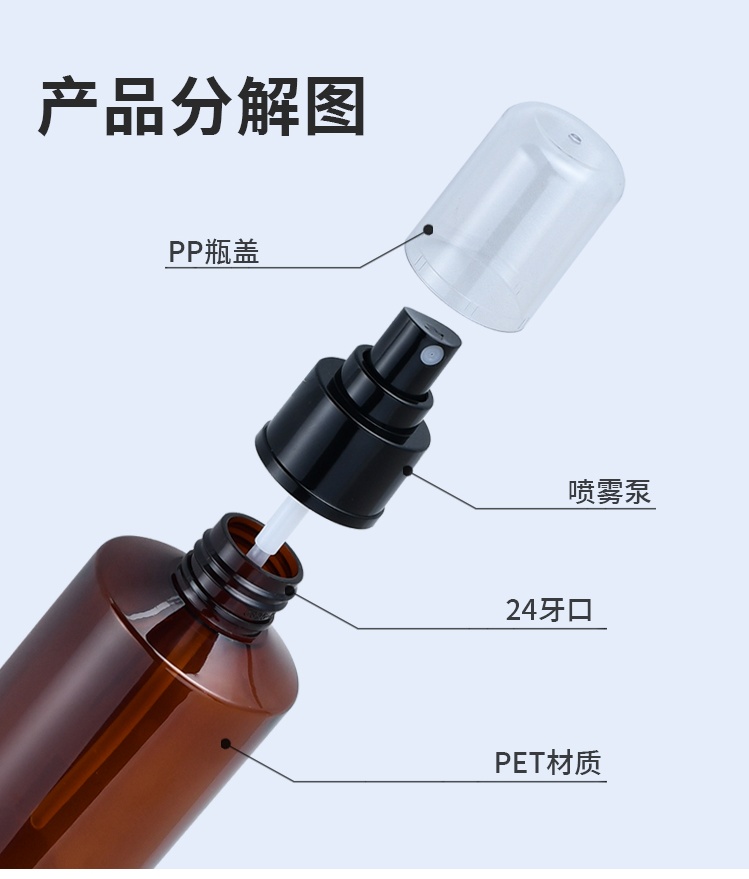 产品分解图

PP瓶盖

喷雾泵

24牙口

PET材质