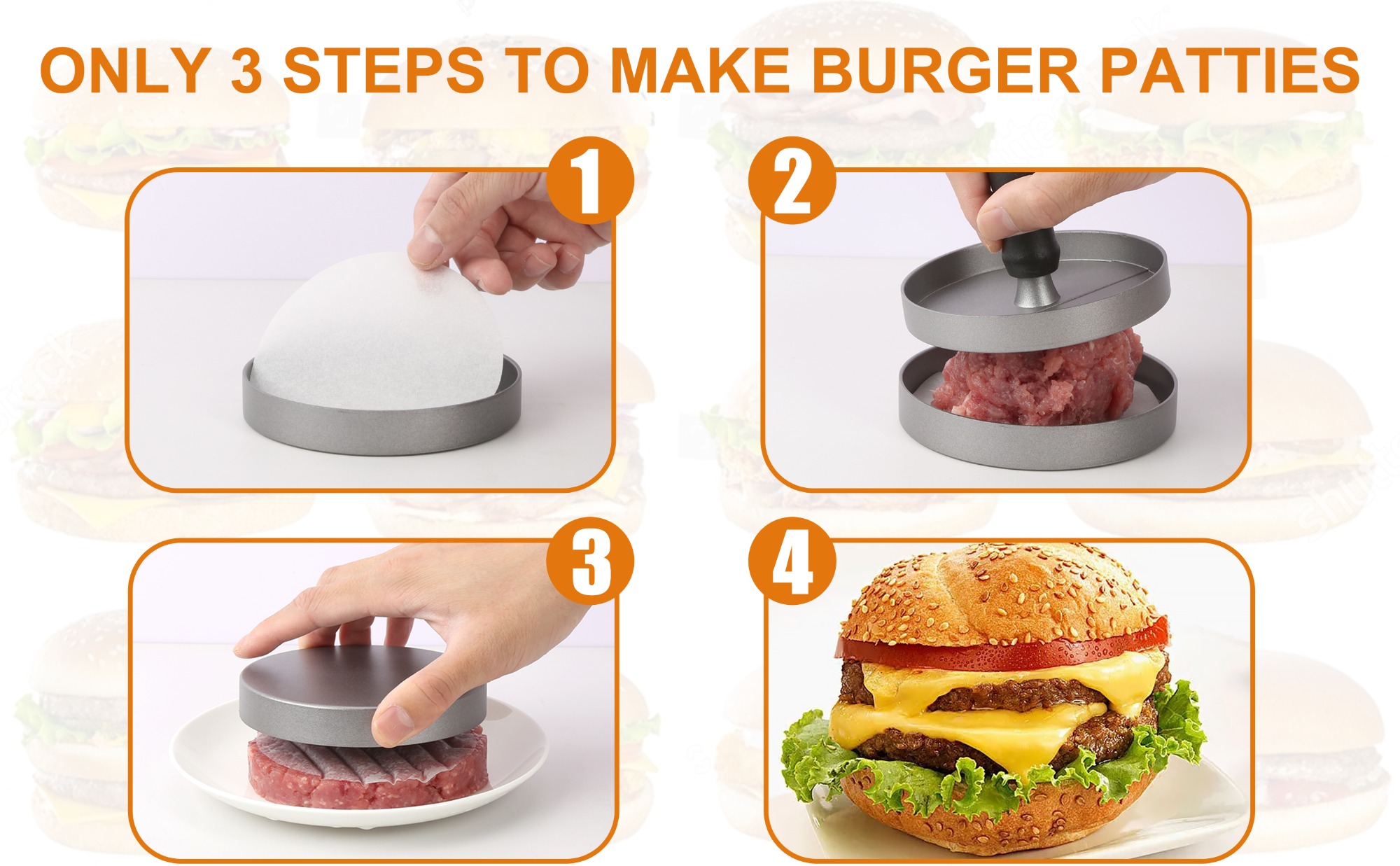 ONLY 3 STEPS TO MAKE BURGER PATTIES

1

2

3

4