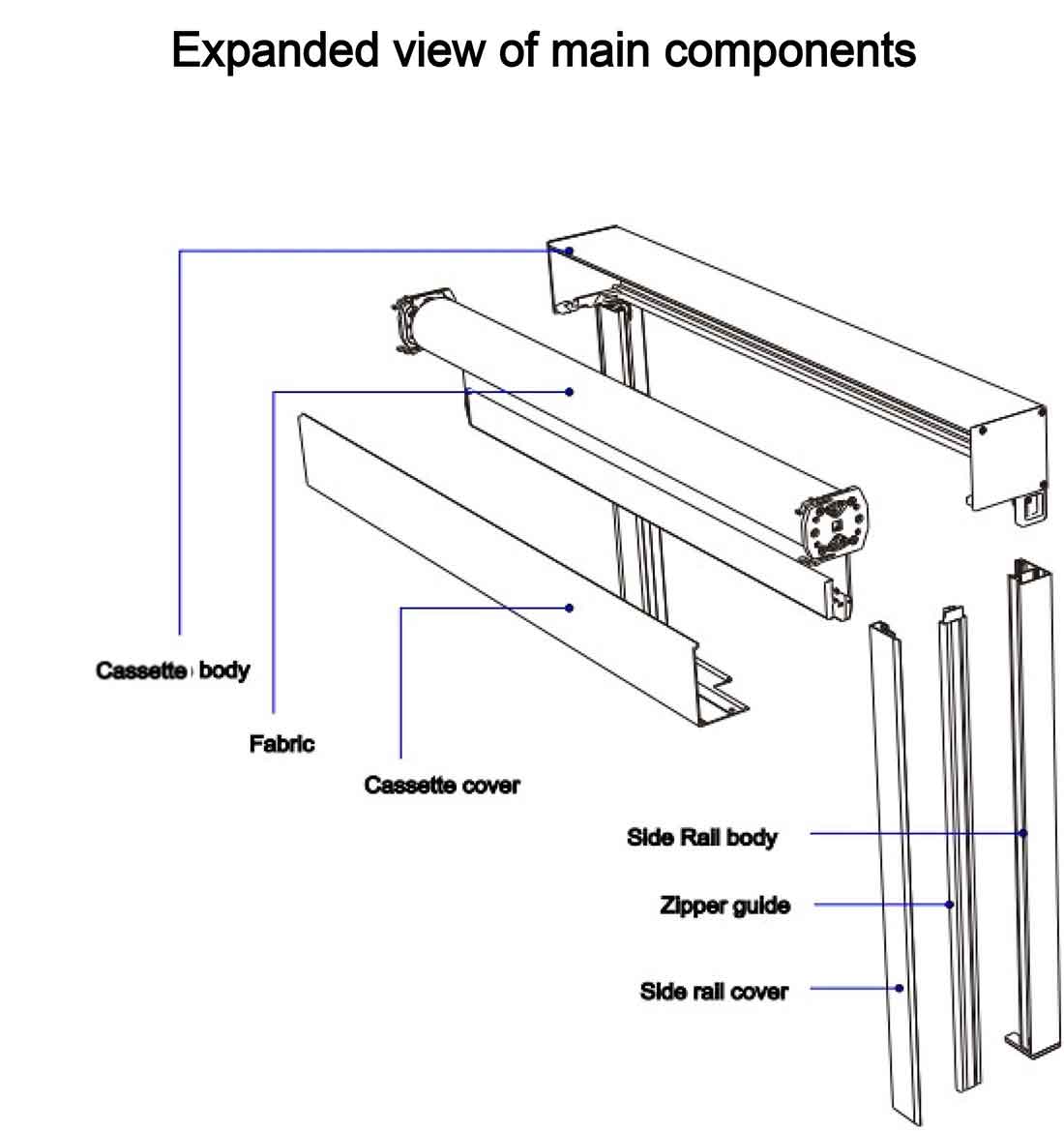 Expanded view of main components

Cassette body

Fabric

Cassette cover

Side Rail body

Zipper guide

Side rail cover