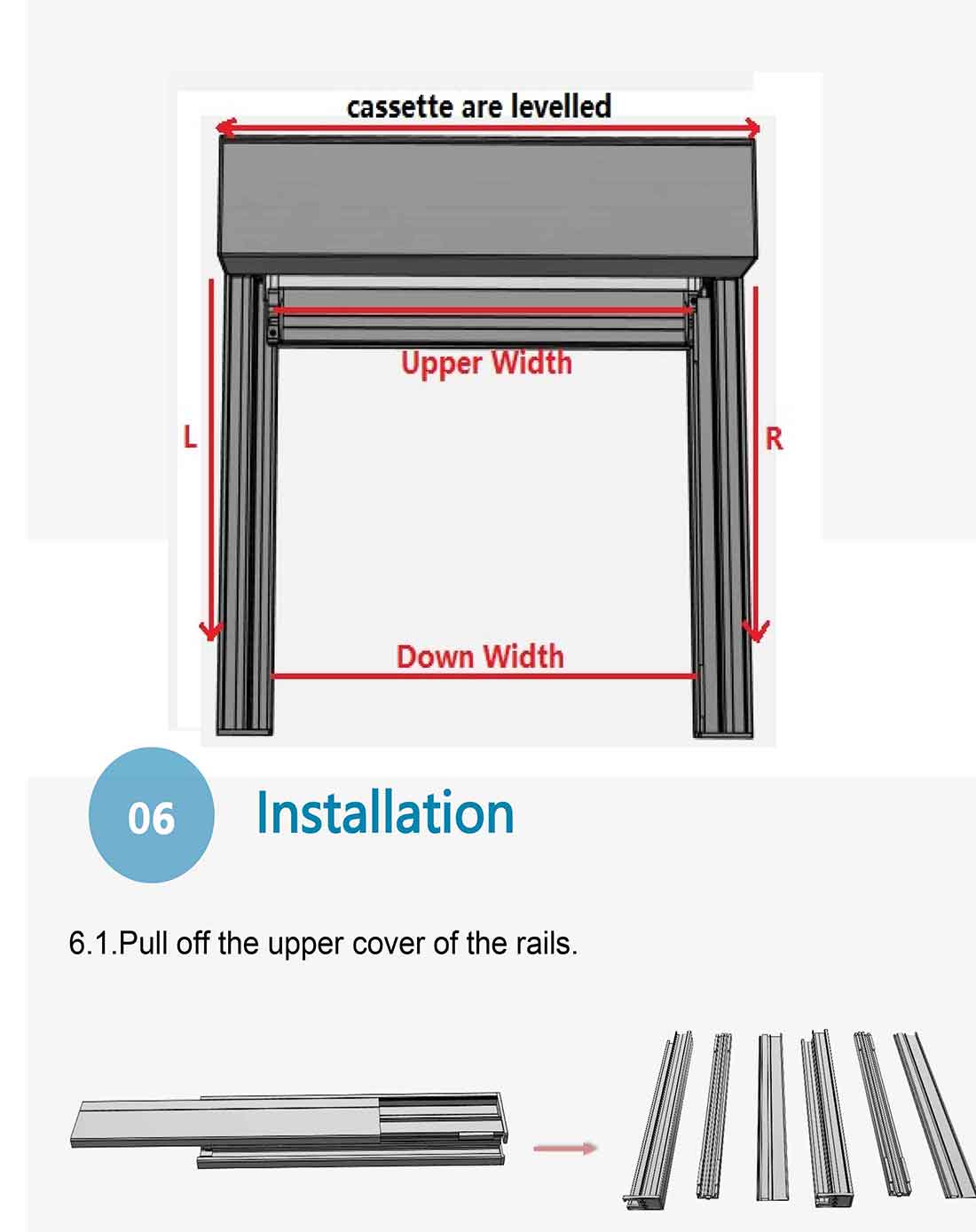 cassette are levelled

Upper Width

L

R

Down Width

06

Installation

6.1.Pull off the upper cover of the rails.