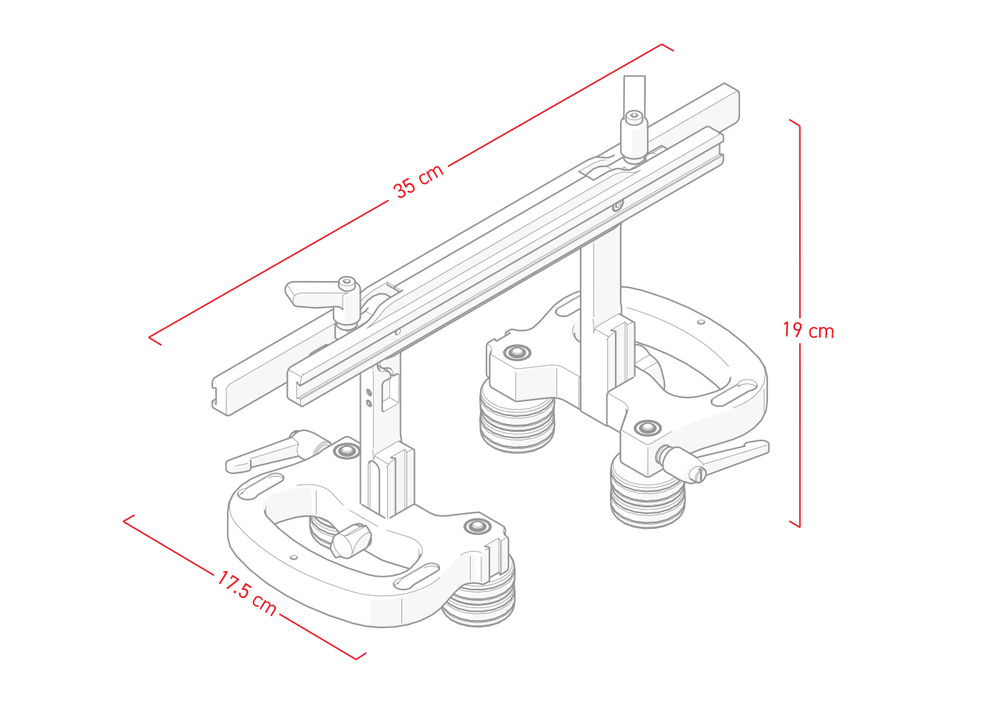 35 cm

19 cm

17.5 cm