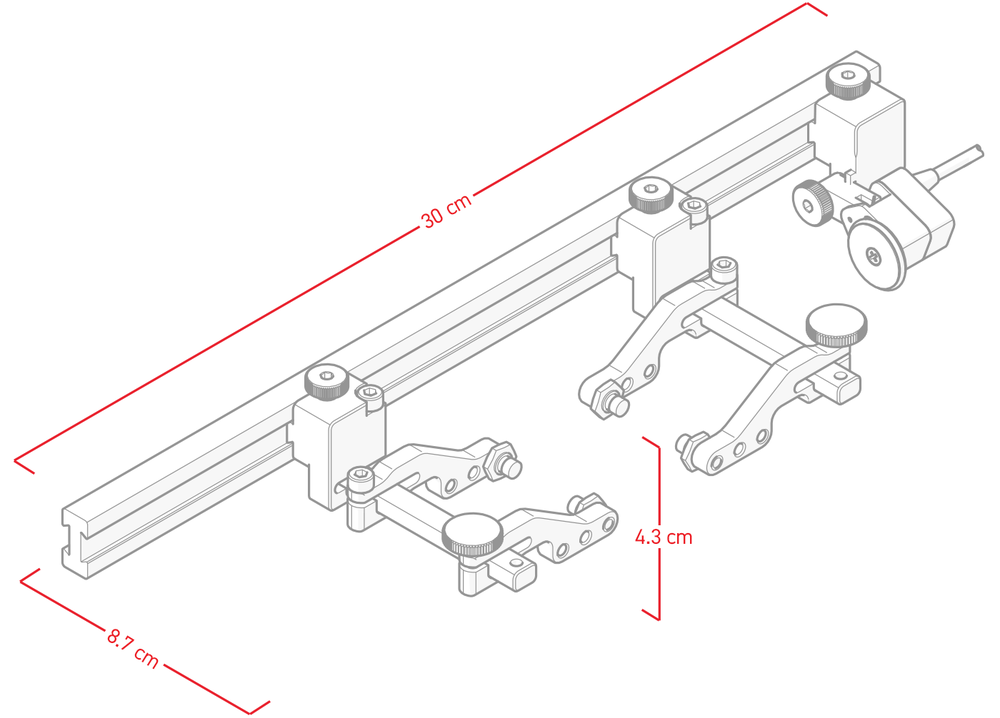 30 cm

4.3 cm

8.7 cm