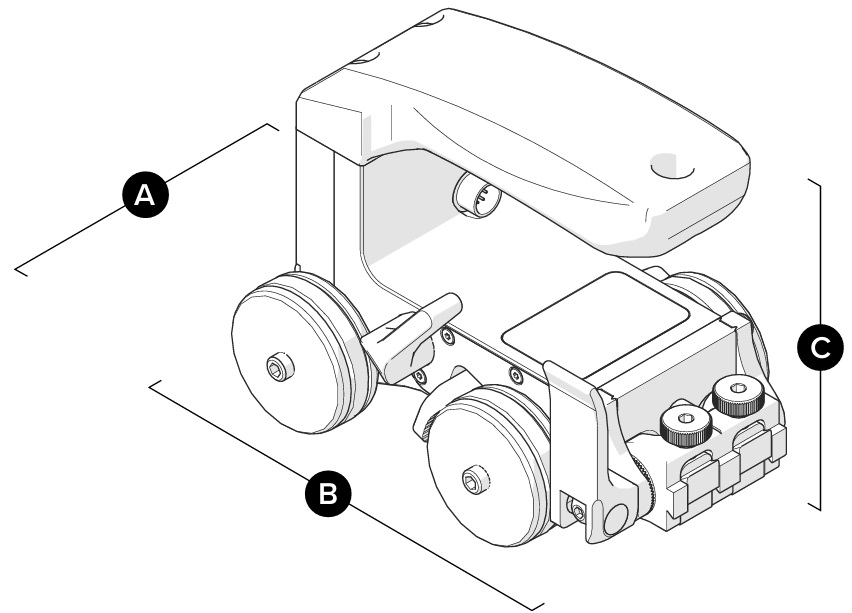 A
B
C