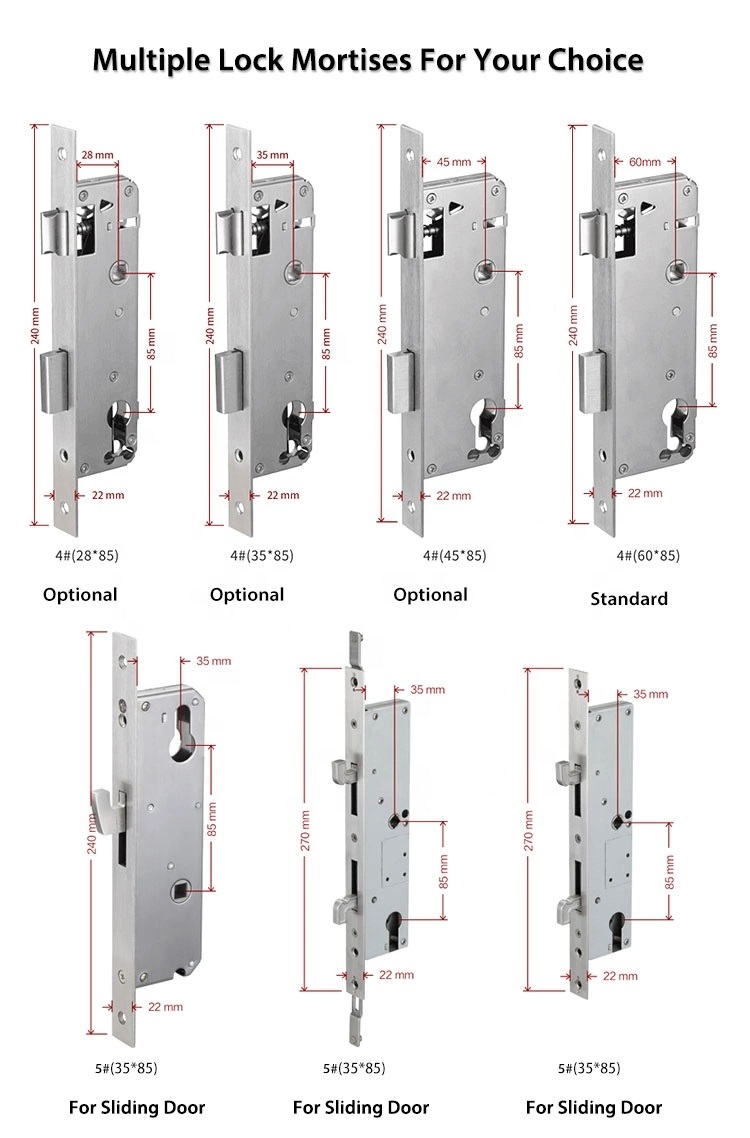 Multiple Lock Mortises For Your Choice

28 mm
240 mm
85 mm
22 mm
4#(28*85)
Optional

35 mm
240 mm
85 mm
22 mm
4#(35*85)
Optional

45 mm
240 mm
85 mm
22 mm
4#(45*85)
Optional

60mm
240 mm
85 mm
22 mm
4#(60*85)
Standard

35 mm
240 mm
85 mm
22 mm
5#(35*85)
For Sliding Door

35 mm
270 mm
85 mm
22 mm
5#(35*85)
For Sliding Door

35 mm
270 mm
85 mm
22 mm
5#(35*85)
For Sliding Door