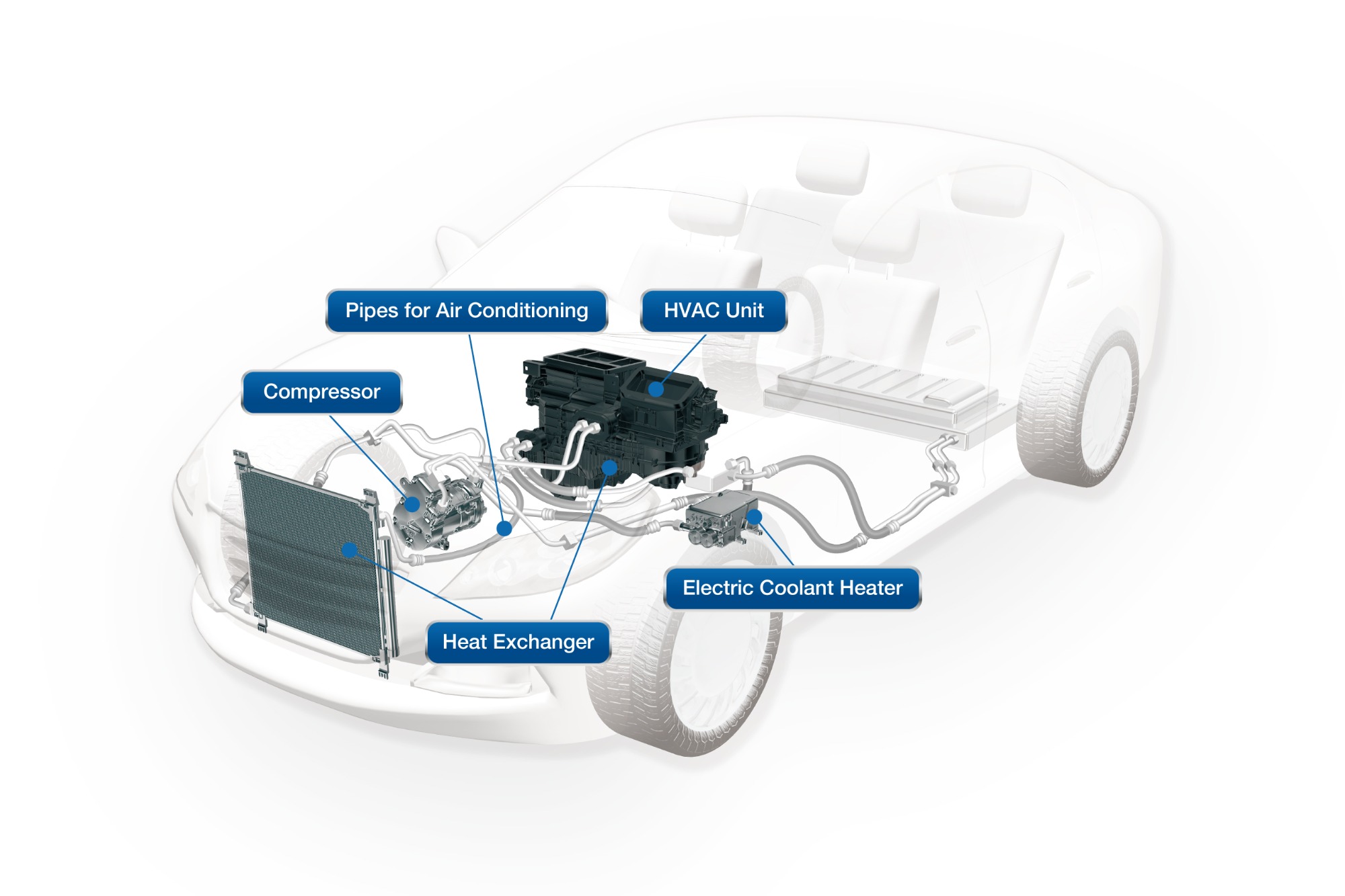 Pipes for Air Conditioning

HVAC Unit

Compressor

Electric Coolant Heater

Heat Exchanger