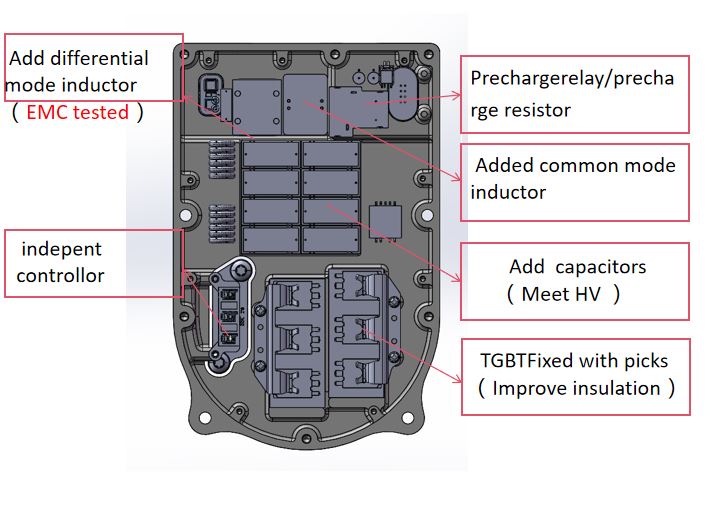 Add differential mode inductor （ EMC tested ）

indepent controllor

Prechargerelay/precharge resistor

Added common mode inductor

Add capacitors （ Meet HV ）

TGBTFixed with picks （ Improve insulation ）