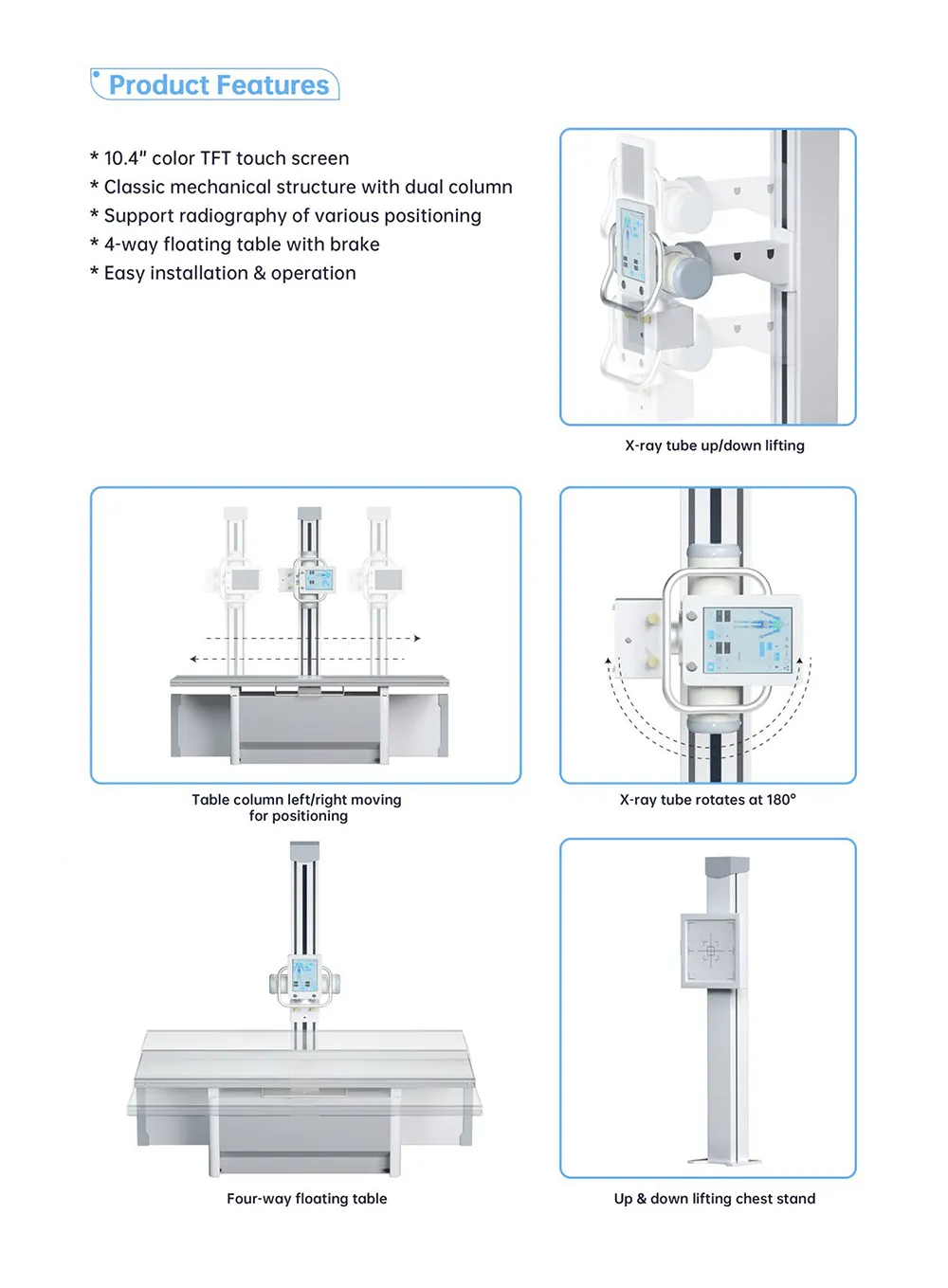 Product Features

* 10.4" color TFT touch screen
* Classic mechanical structure with dual column
* Support radiography of various positioning
* 4-way floating table with brake
* Easy installation & operation

X-ray tube up/down lifting

Table column left/right moving for positioning

X-ray tube rotates at 180°

Four-way floating table

Up & down lifting chest stand