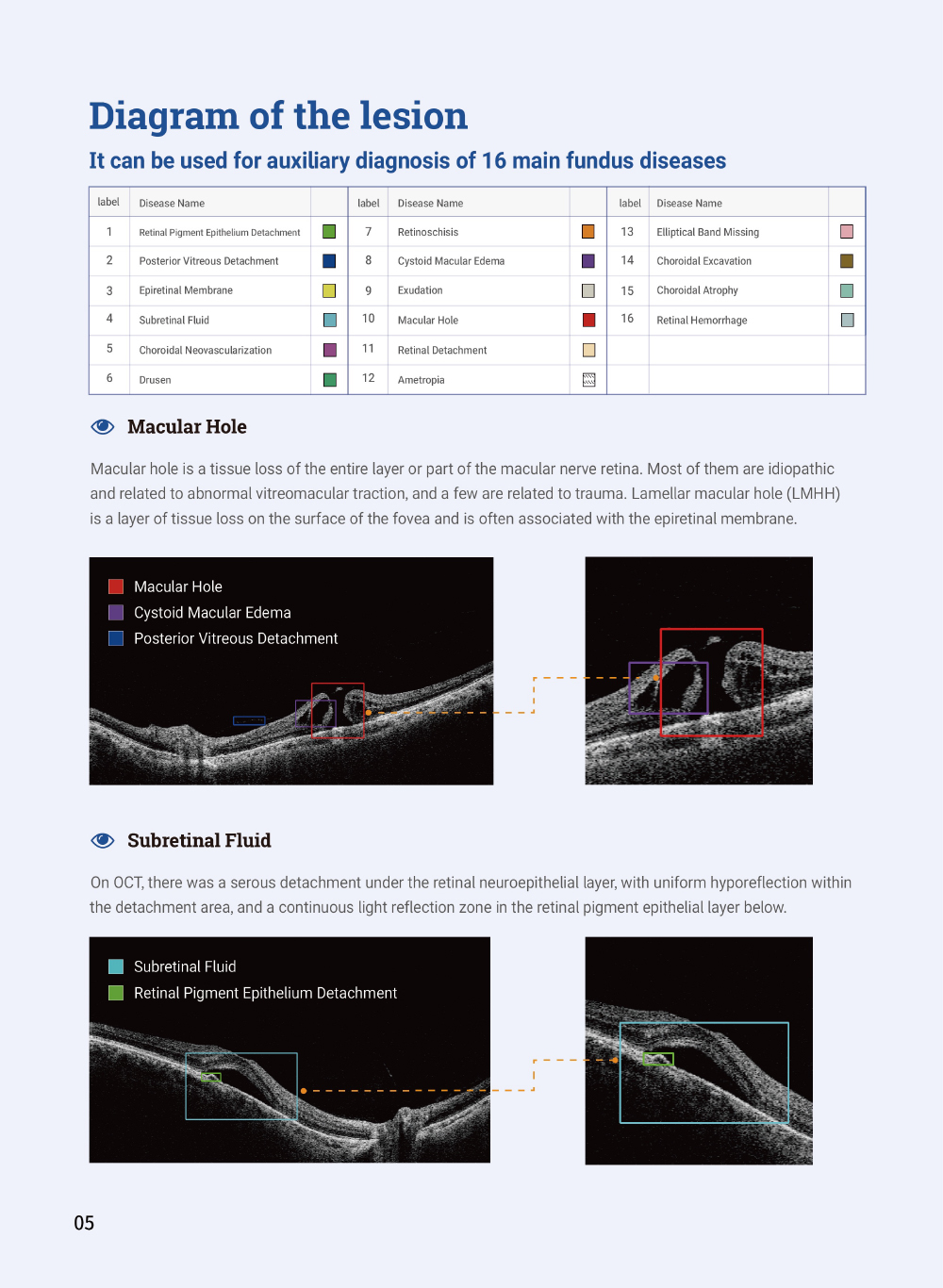 Diagram of the lesion

It can be used for auxiliary diagnosis of 16 main fundus diseases

| label | Disease Name | | label | Disease Name | | label | Disease Name | |
|---|---|---|---|---|---|---|---|---|
| 1 | Retinal Pigment Epithelium Detachment | | 7 | Retinoschisis | | 13 | Elliptical Band Missing | |
| 2 | Posterior Vitreous Detachment | | 8 | Cystoid Macular Edema | | 14 | Choroidal Excavation | |
| 3 | Epiretinal Membrane | | 9 | Exudation | | 15 | Choroidal Atrophy | |
| 4 | Subretinal Fluid | | 10 | Macular Hole | | 16 | Retinal Hemorrhage | |
| 5 | Choroidal Neovascularization | | 11 | Retinal Detachment | | | | |
| 6 | Drusen | | 12 | Ametropia | | | | |

Macular Hole

Macular hole is a tissue loss of the entire layer or part of the macular nerve retina. Most of them are idiopathic and related to abnormal vitreomacular traction, and a few are related to trauma. Lamellar macular hole (LMHH) is a layer of tissue loss on the surface of the fovea and is often associated with the epiretinal membrane.

Macular Hole
Cystoid Macular Edema
Posterior Vitreous Detachment

Subretinal Fluid

On OCT, there was a serous detachment under the retinal neuroepithelial layer, with uniform hyporeflection within the detachment area, and a continuous light reflection zone in the retinal pigment epithelial layer below.

Subretinal Fluid
Retinal Pigment Epithelium Detachment

05