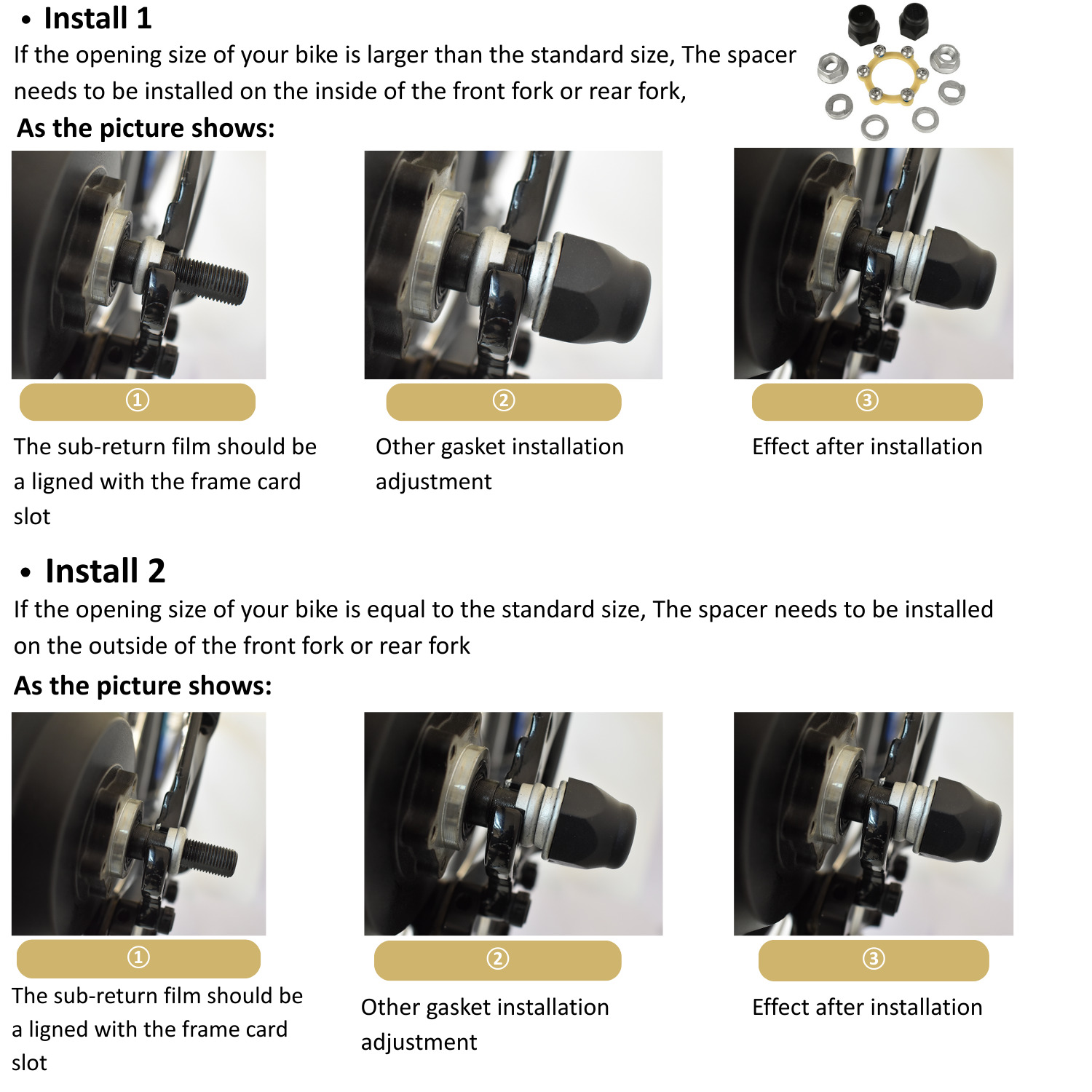 • Install 1

If the opening size of your bike is larger than the standard size, The spacer needs to be installed on the inside of the front fork or rear fork,

As the picture shows:

①

The sub-return film should be a ligned with the frame card slot

②

Other gasket installation adjustment

③

Effect after installation

• Install 2

If the opening size of your bike is equal to the standard size, The spacer needs to be installed on the outside of the front fork or rear fork

As the picture shows:

①

The sub-return film should be a ligned with the frame card slot

②

Other gasket installation adjustment

③

Effect after installation