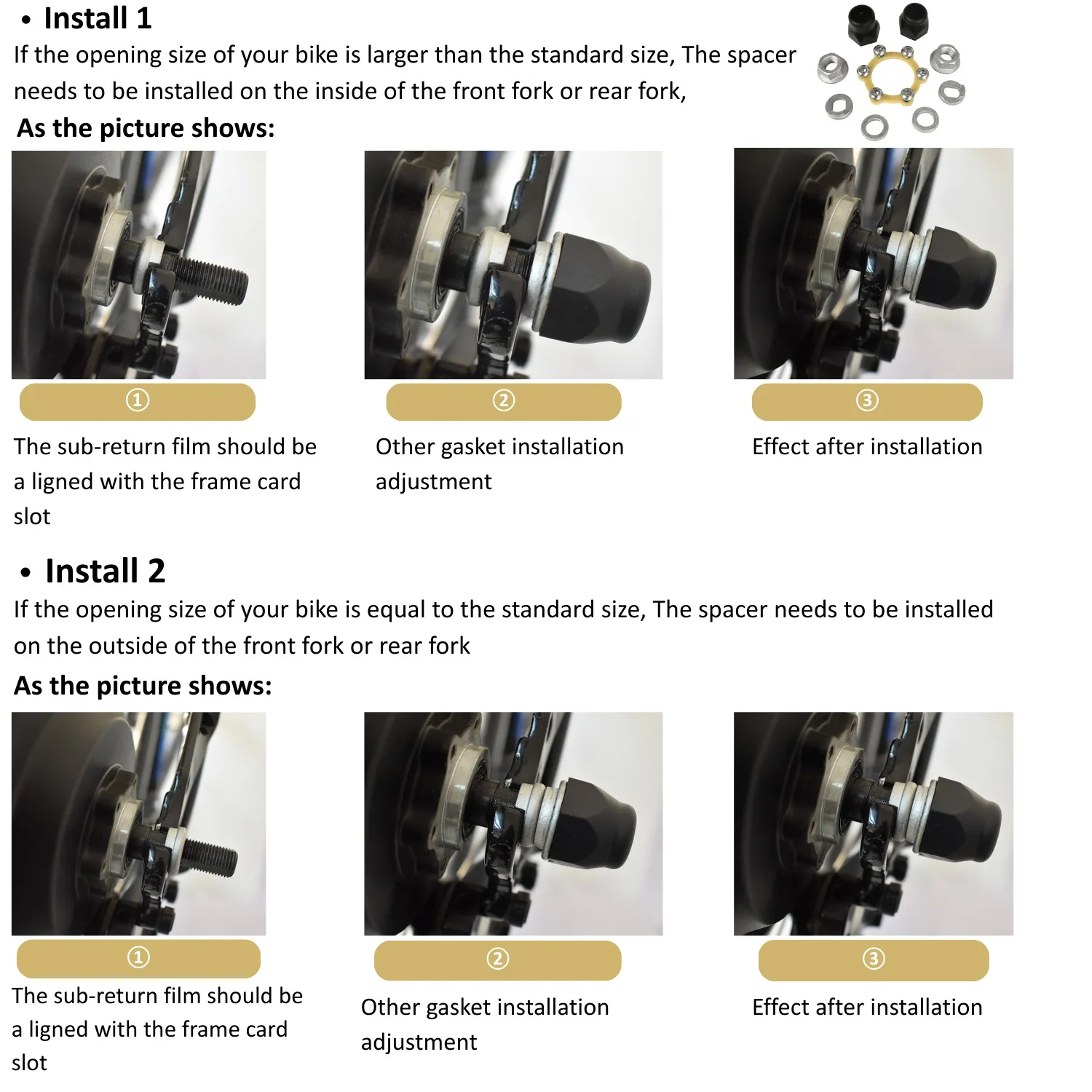 • Install 1

If the opening size of your bike is larger than the standard size, The spacer needs to be installed on the inside of the front fork or rear fork,

As the picture shows:

①

The sub-return film should be a ligned with the frame card slot

②

Other gasket installation adjustment

③

Effect after installation

• Install 2

If the opening size of your bike is equal to the standard size, The spacer needs to be installed on the outside of the front fork or rear fork

As the picture shows:

①

The sub-return film should be a ligned with the frame card slot

②

Other gasket installation adjustment

③

Effect after installation