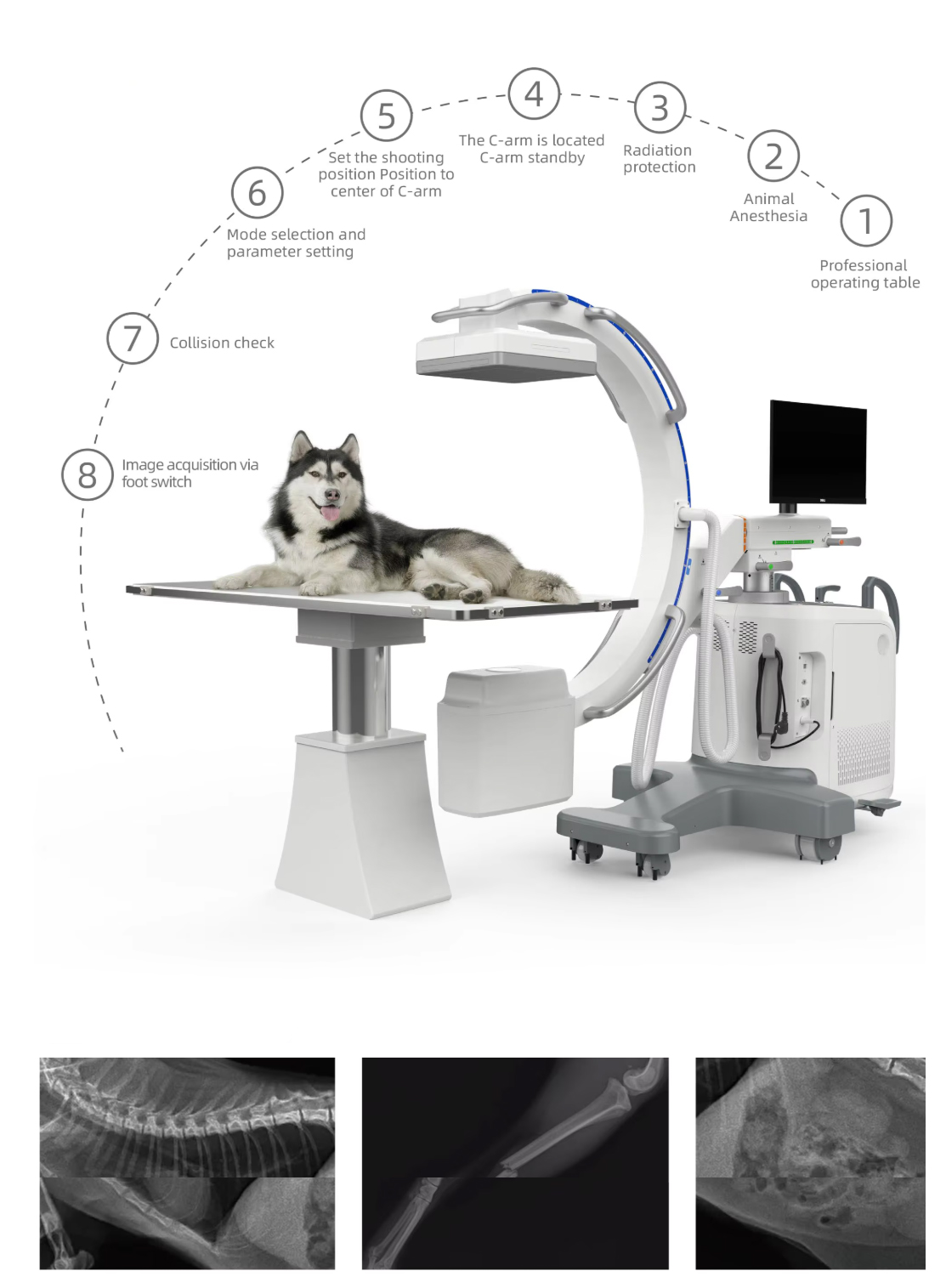 1
Professional operating table

2
Animal Anesthesia

3
Radiation protection

4
The C-arm is located C-arm standby

5
Set the shooting position Position to center of C-arm

6
Mode selection and parameter setting

7
Collision check

8
Image acquisition via foot switch